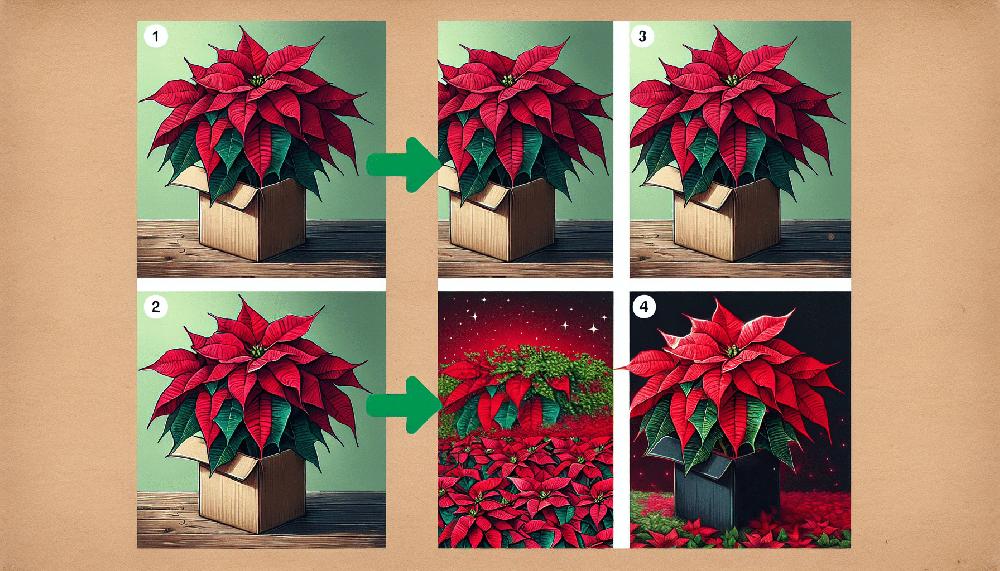 1

3

2

4