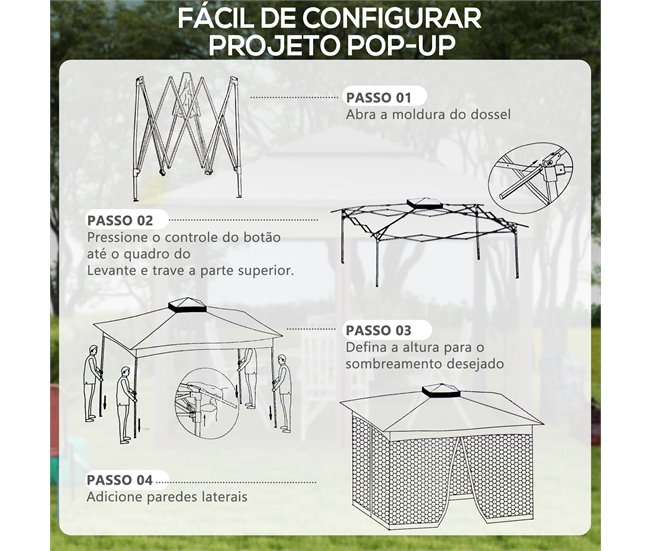 FÁCIL DE CONFIGURAR
PROJETO POP-UP

PASSO 01
Abra a moldura do dossel

PASSO 02
Pressione o controle do botão até o quadro do Levante e trave a parte superior.

PASSO 03
Defina a altura para o sombreamento desejado

PASSO 04
Adicione paredes laterais