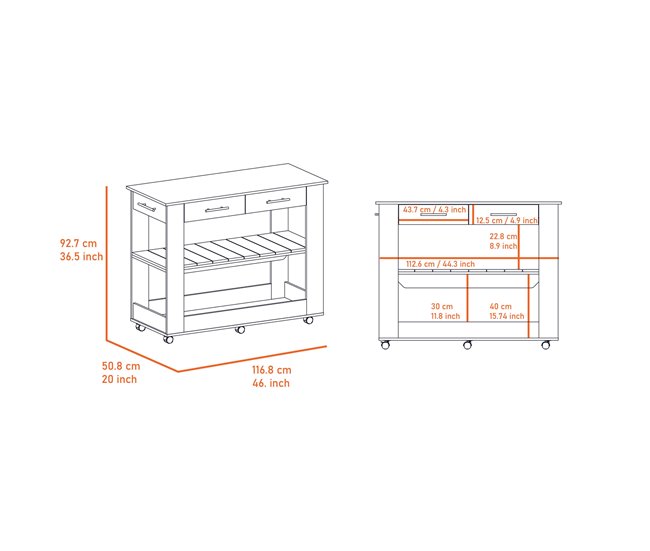 92.7 cm
36.5 inch

50.8 cm
20 inch

116.8 cm
46. inch

43.7 cm / 4.3 inch

12.5 cm / 4.9 inch

22.8 cm
8.9 inch

112.6 cm / 44.3 inch

30 cm
11.8 inch

40 cm
15.74 inch