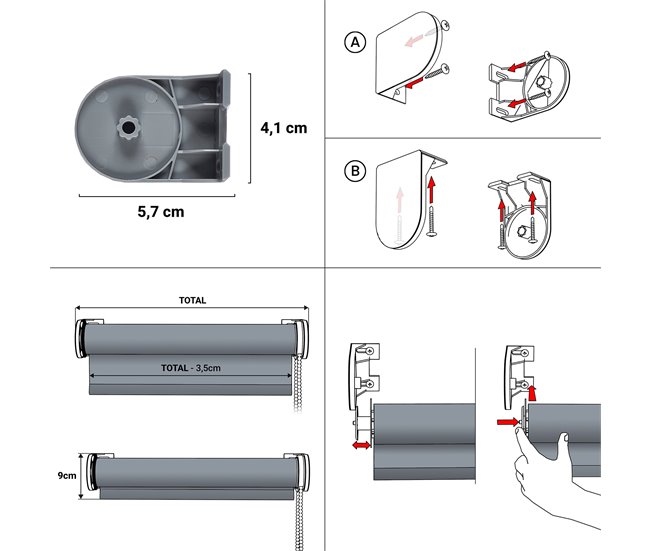 4,1 cm

5,7 cm

A

B

TOTAL

TOTAL - 3,5cm

9cm