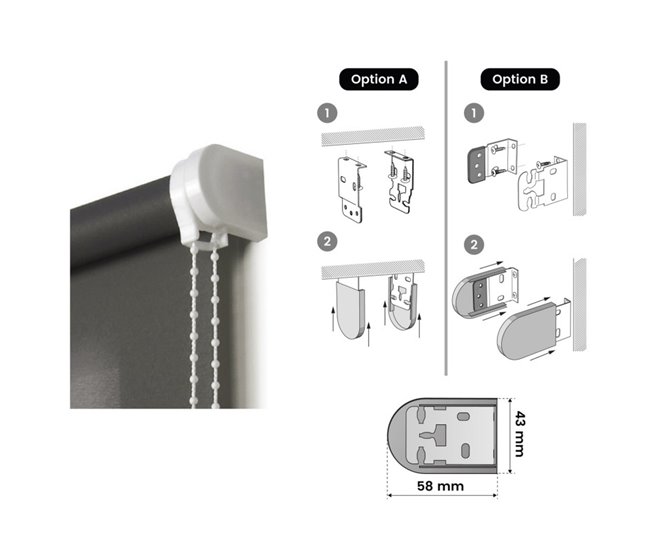 Option A

1

2

Option B

1

2

43 mm

58 mm