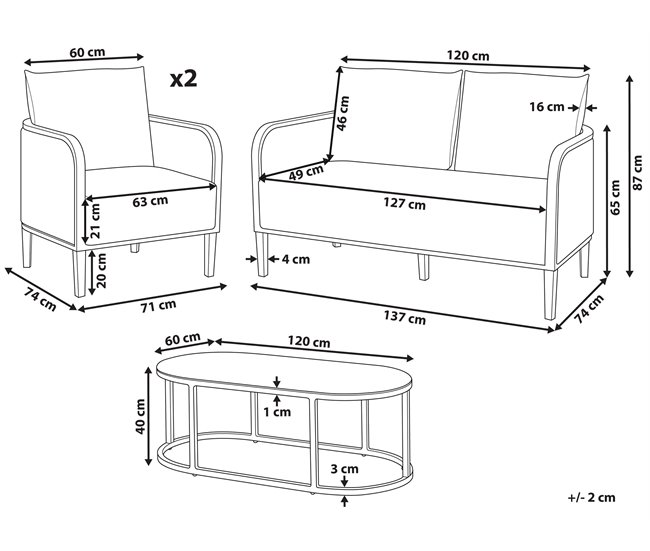 60 cm
x2
63 cm
21 cm
20 cm
74 cm
71 cm
120 cm
46 cm
16 cm
49 cm
127 cm
65 cm
87 cm
4 cm
137 cm
74 cm
60 cm
120 cm
40 cm
1 cm
3 cm
+/- 2 cm