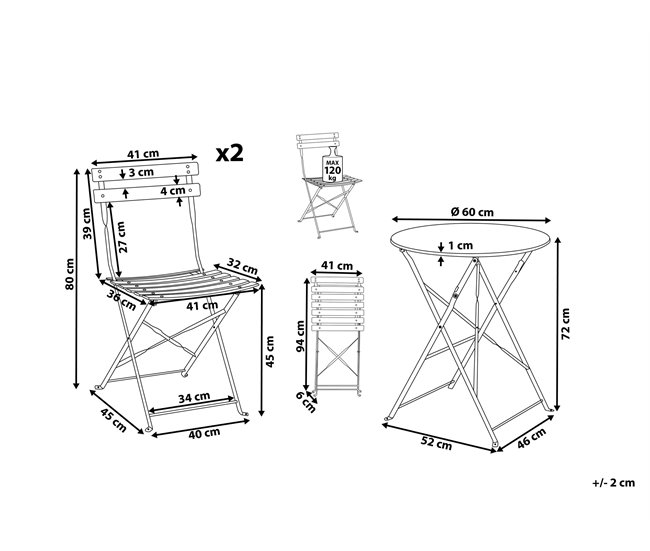 41 cm
x2
3 cm
4 cm
39 cm
27 cm
80 cm
32 cm
36 cm
41 cm
45 cm
34 cm
45 cm
40 cm
MAX
120
kg
41 cm
94 cm
6 cm
Ø 60 cm
1 cm
72 cm
52 cm
46 cm
+/- 2 cm