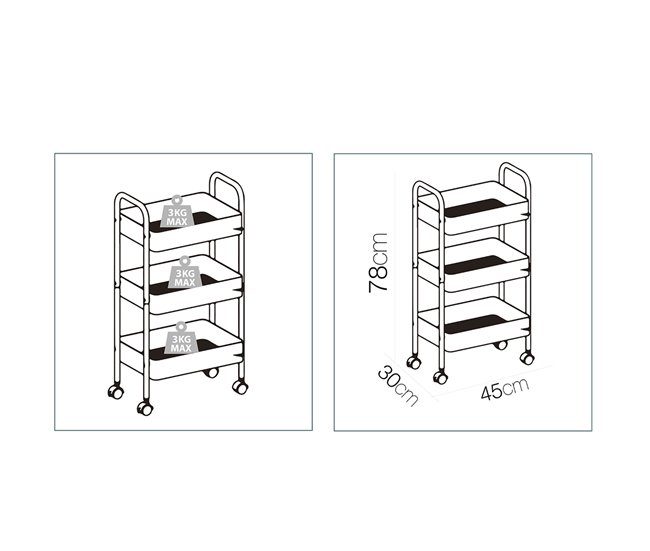 3KG
MAX

3KG
MAX

3KG
MAX

78cm

30cm

45cm