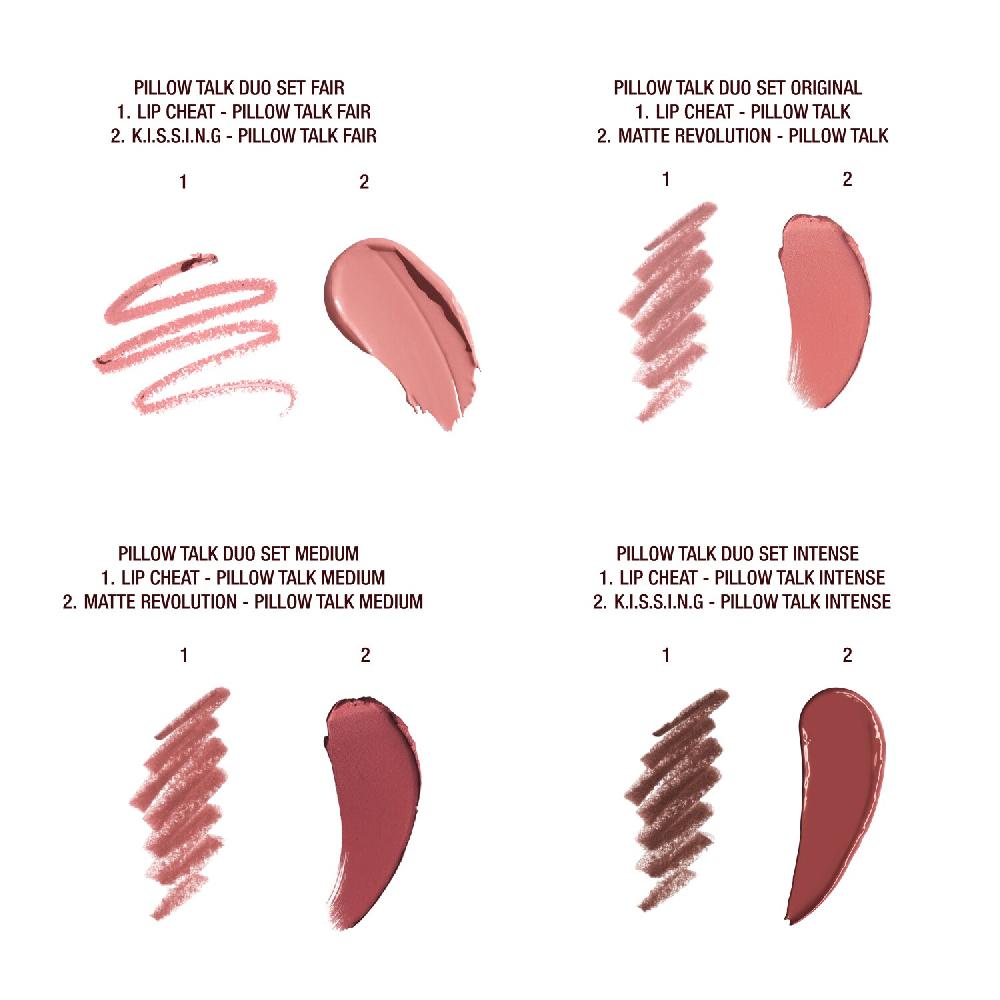 PILLOW TALK DUO SET FAIR
1. LIP CHEAT - PILLOW TALK FAIR
2. K.I.S.S.I.N.G - PILLOW TALK FAIR

1 2

PILLOW TALK DUO SET ORIGINAL
1. LIP CHEAT - PILLOW TALK
2. MATTE REVOLUTION - PILLOW TALK

1 2

PILLOW TALK DUO SET MEDIUM
1. LIP CHEAT - PILLOW TALK MEDIUM
2. MATTE REVOLUTION - PILLOW TALK MEDIUM

1 2

PILLOW TALK DUO SET INTENSE
1. LIP CHEAT - PILLOW TALK INTENSE
2. K.I.S.S.I.N.G - PILLOW TALK INTENSE

1 2