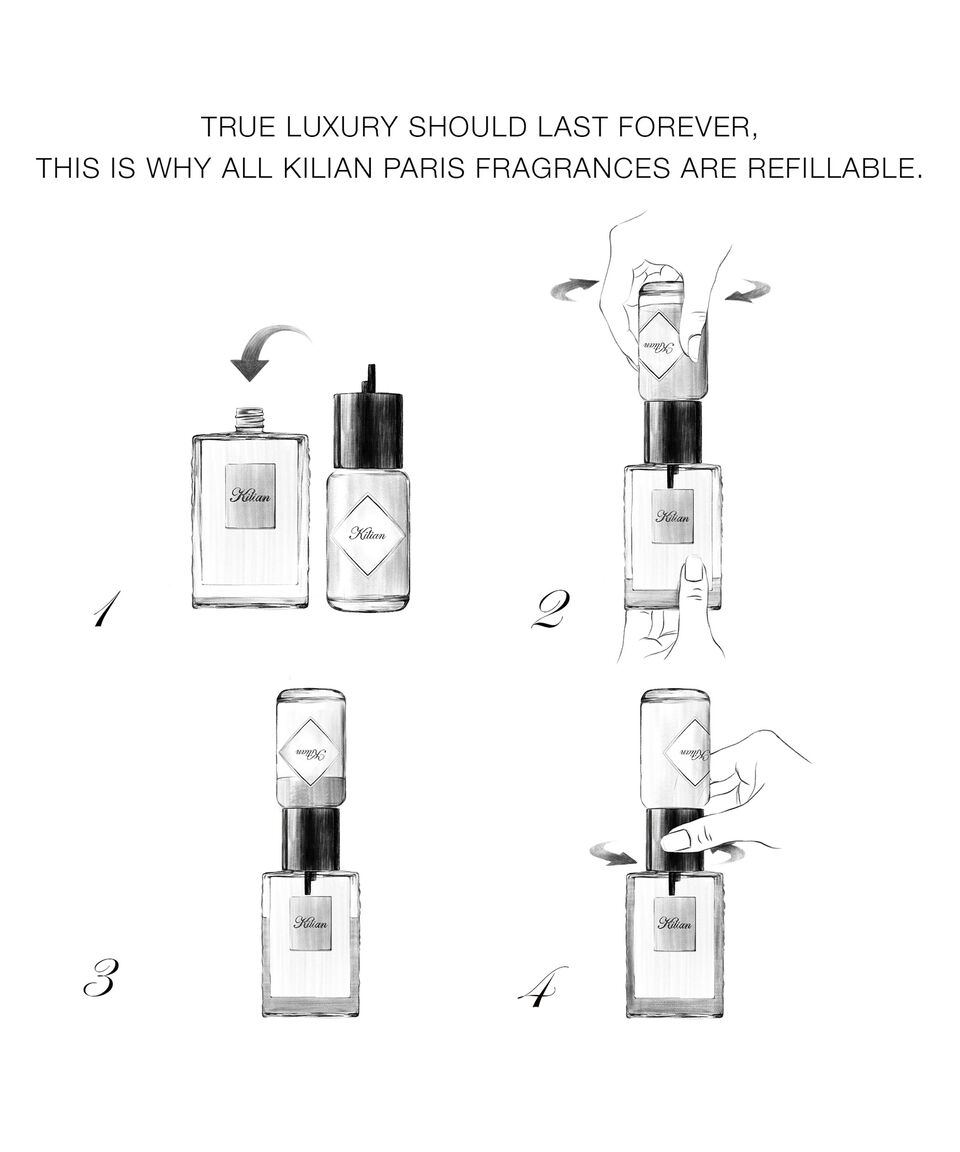 TRUE LUXURY SHOULD LAST FOREVER,
THIS IS WHY ALL KILIAN PARIS FRAGRANCES ARE REFILLABLE.

Kilian

Kilian

1

Kilian

Kilian

2

Kilian

Kilian

3

Kilian

Kilian

4