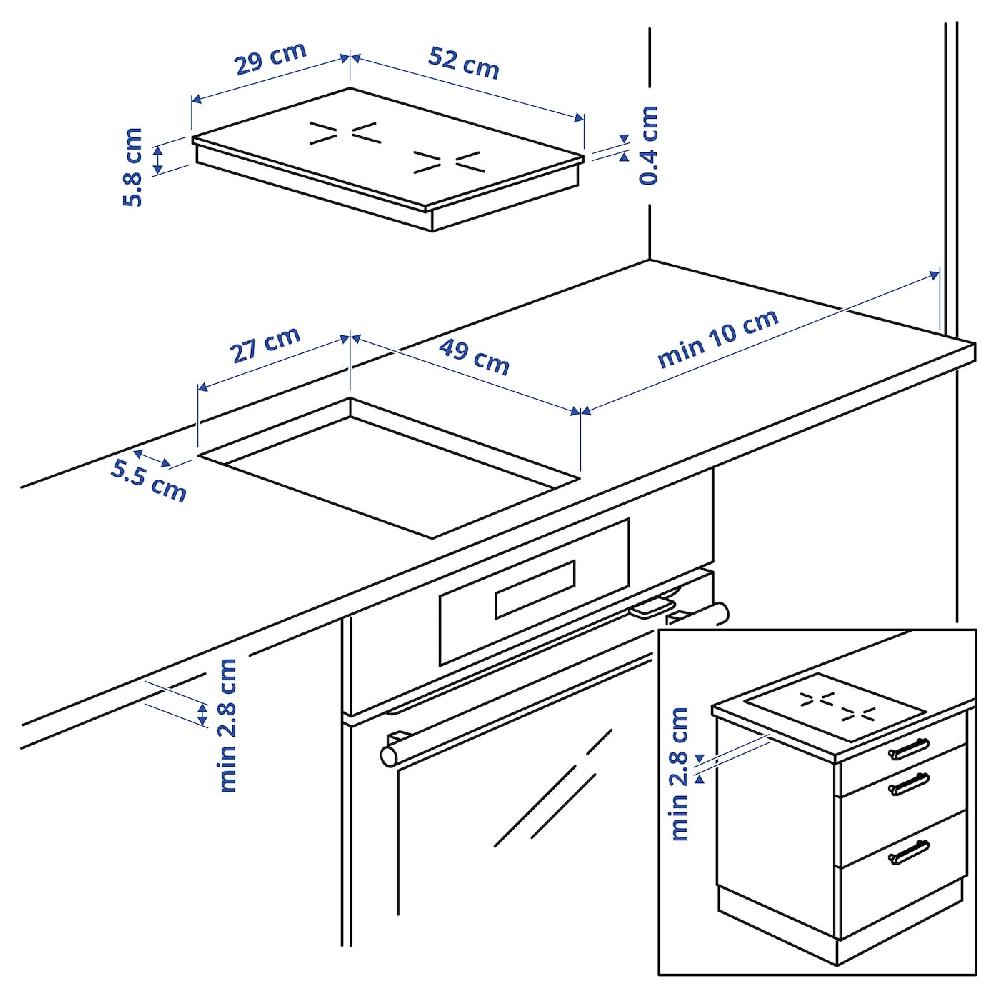 29 cm
52 cm
5.8 cm
0.4 cm
27 cm
49 cm
min 10 cm
5.5 cm
min 2.8 cm
min 2.8 cm