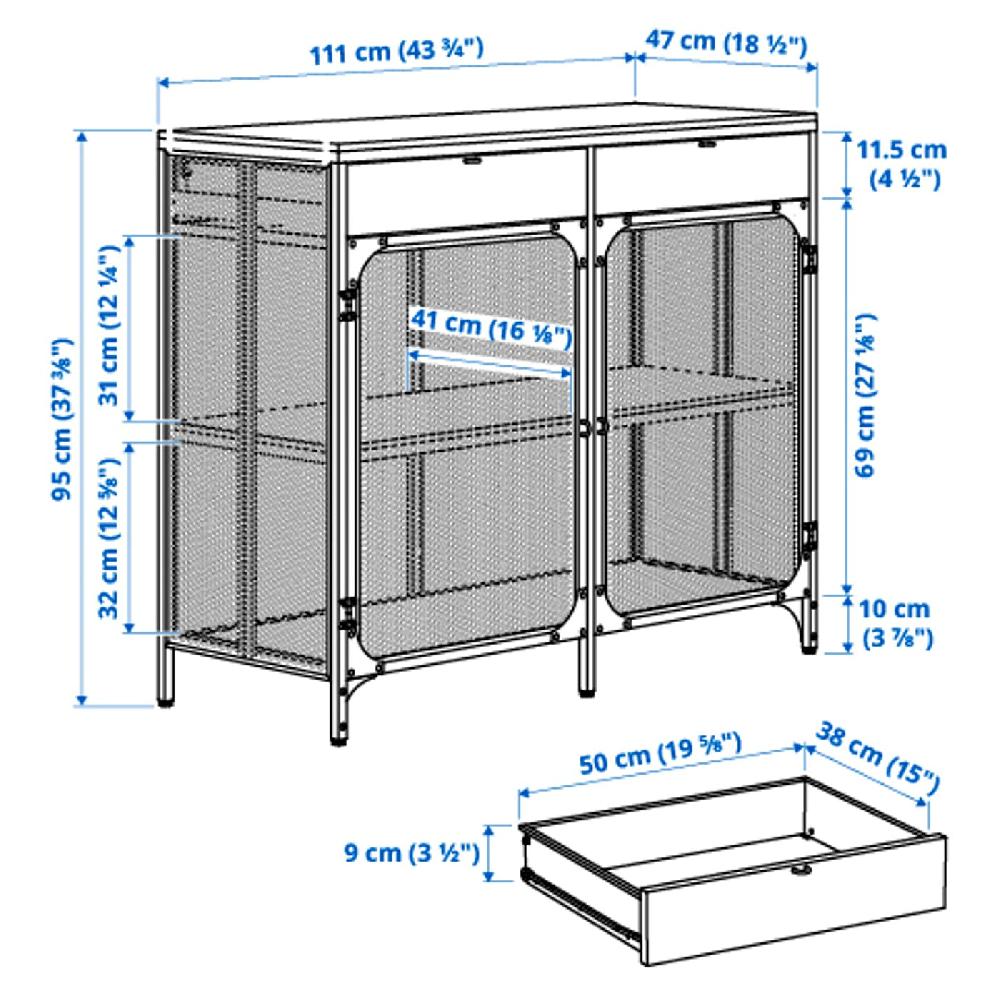 111 cm (43 ¾")
47 cm (18 ½")
11.5 cm (4 ½")
95 cm (37 ⅜")
31 cm (12 ¼")
41 cm (16 ⅛")
69 cm (27 ⅛")
32 cm (12 ⅝")
10 cm (3 ⅞")
50 cm (19 ⅝")
38 cm (15")
9 cm (3 ½")