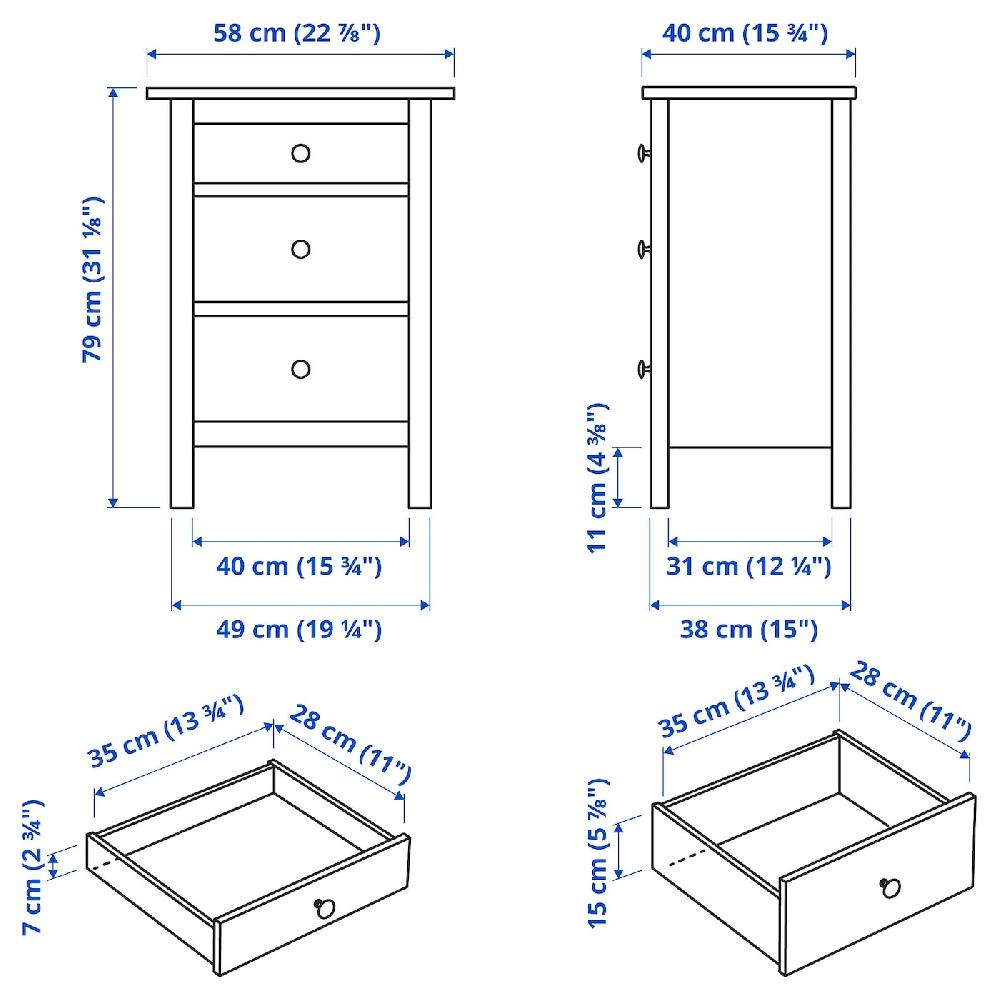 58 cm (22 ⅞")
79 cm (31 ⅛")
40 cm (15 ¾")
49 cm (19 ¼")
40 cm (15 ¾")
11 cm (4 ⅜")
31 cm (12 ¼")
38 cm (15")
35 cm (13 ¾")
28 cm (11")
7 cm (2 ¾")
35 cm (13 ¾")
28 cm (11")
15 cm (5 ⅞")