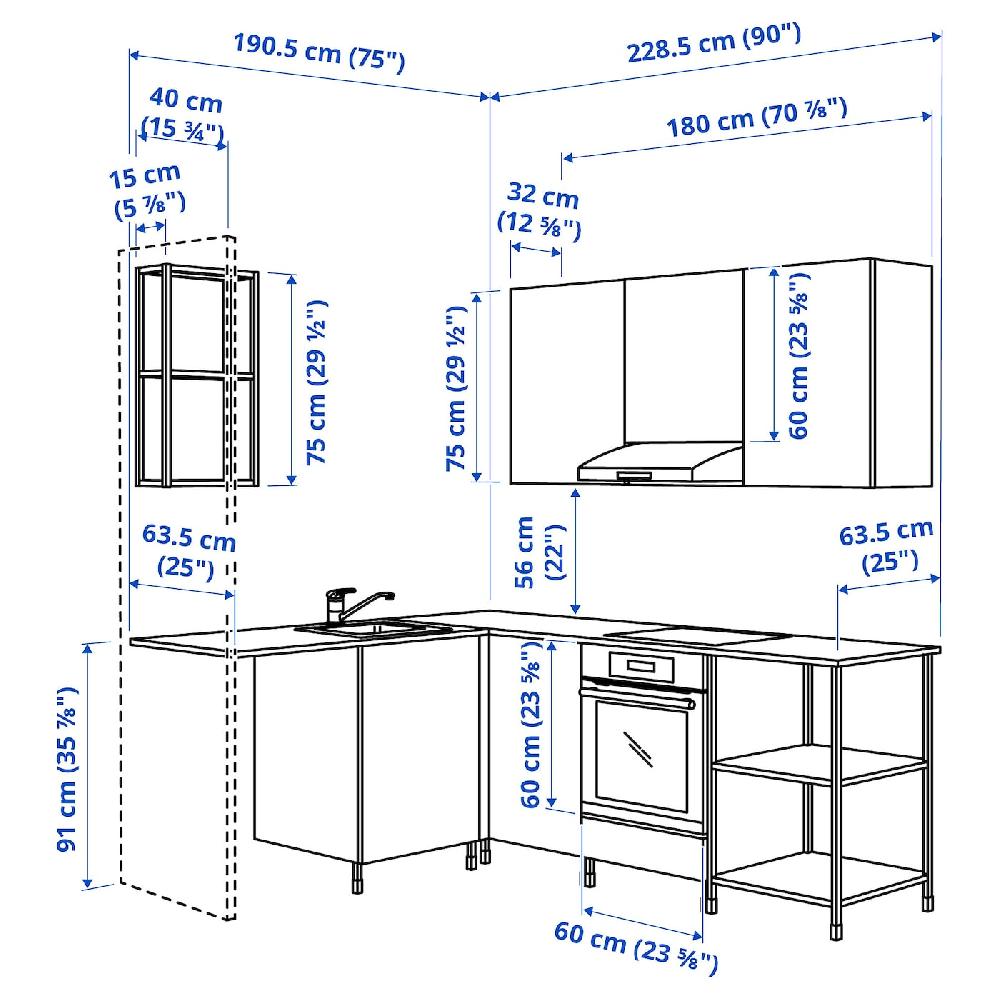 190.5 cm (75")
228.5 cm (90")
40 cm
(15 ¾")
180 cm (70 ⅞")
15 cm
(5 ⅞")
32 cm
(12 ⅝")
75 cm (29 ½")
75 cm (29 ½")
60 cm (23 ⅝")
63.5 cm
(25")
56 cm
(22")
63.5 cm
(25")
91 cm (35 ⅞")
60 cm (23 ⅝")
60 cm (23 ⅝")