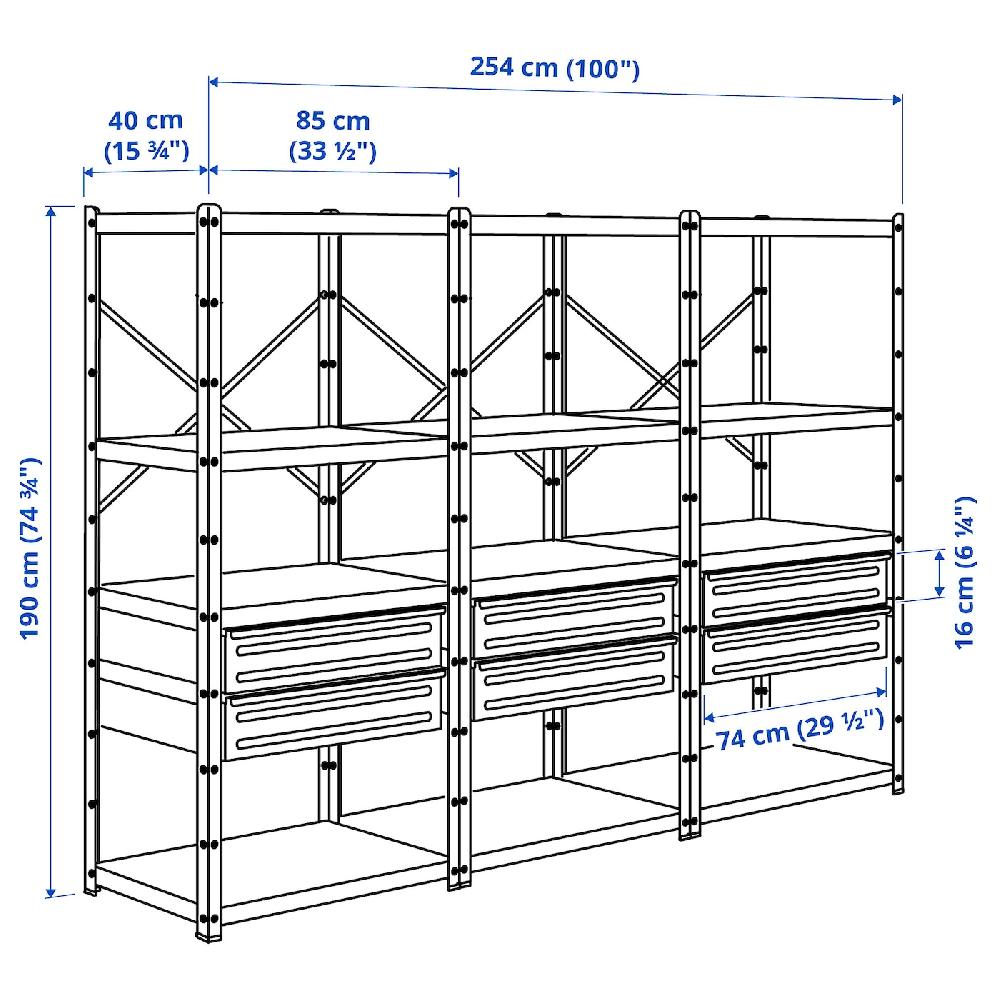 254 cm (100")

40 cm (15 ¾")

85 cm (33 ½")

190 cm (74 ¾")

16 cm (6 ¼")

74 cm (29 ½")