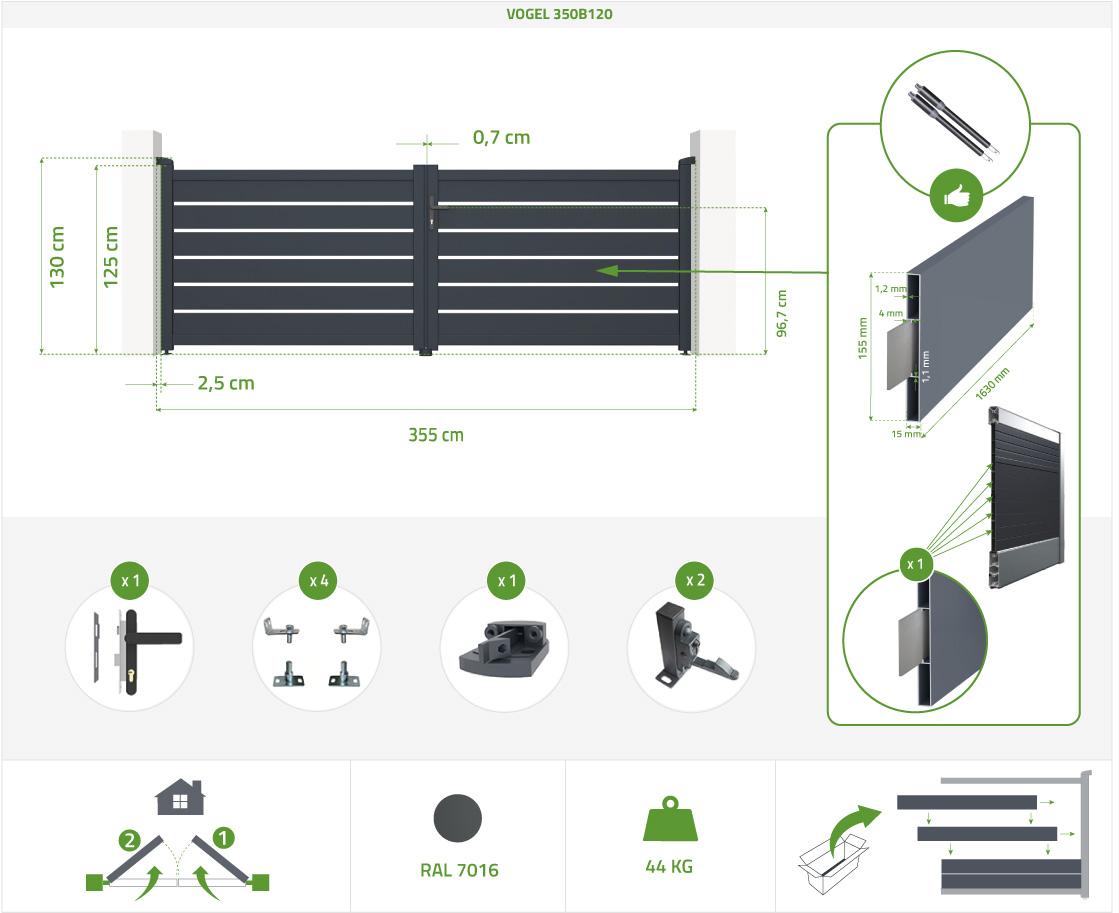 VOGEL 350B120

0,7 cm

130 cm

125 cm

96,7 cm

2,5 cm

355 cm

1,2 mm

4 mm

155 mm

1,1 mm

1630 mm

15 mm

x 1

x 1

x 4

x 1

x 2

2

1

RAL 7016

44 KG