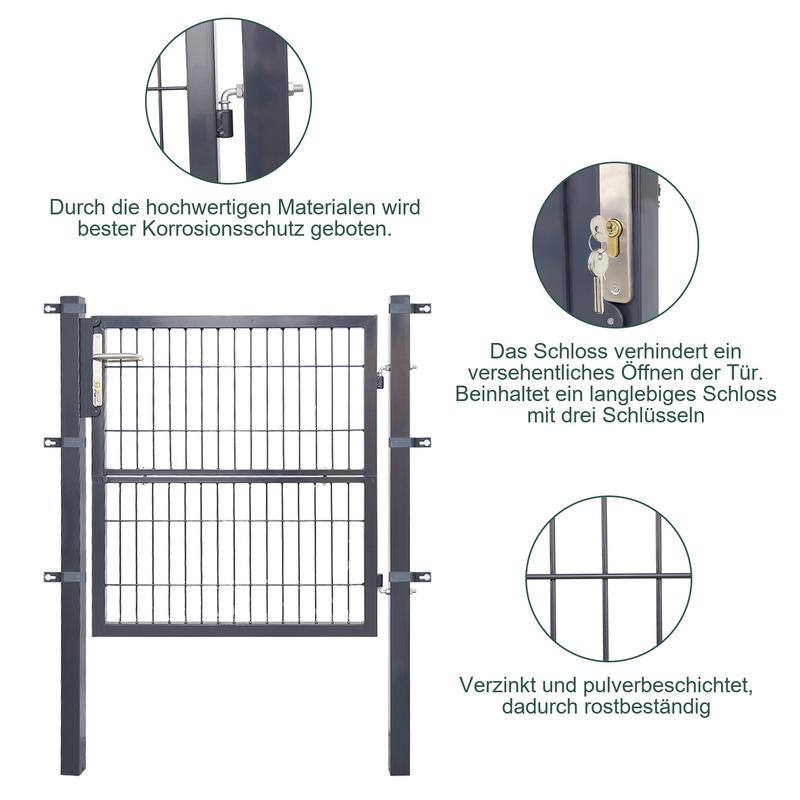 Durch die hochwertigen Materialen wird bester Korrosionsschutz geboten.

Das Schloss verhindert ein versehentliches Öffnen der Tür. Beinhaltet ein langlebiges Schloss mit drei Schlüsseln

Verzinkt und pulverbeschichtet, dadurch rostbeständig