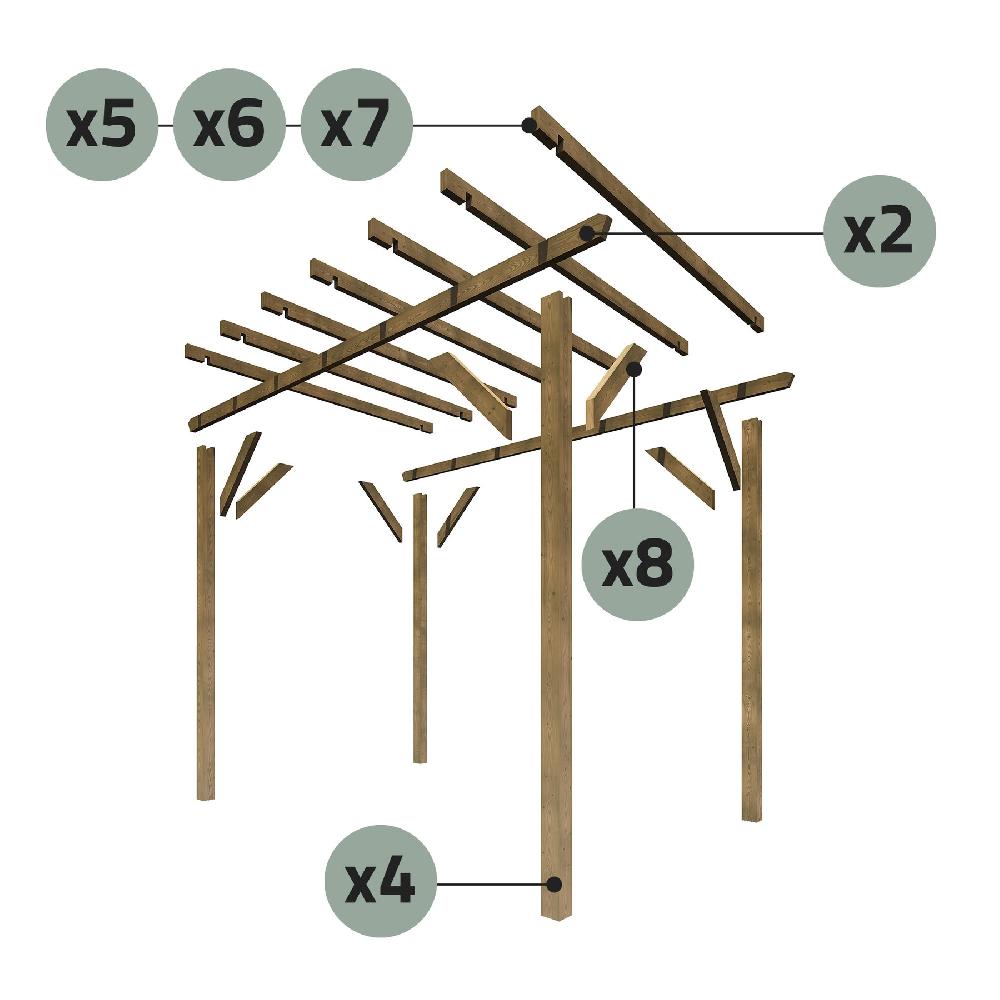 x5
x6
x7
x2
x8
x4