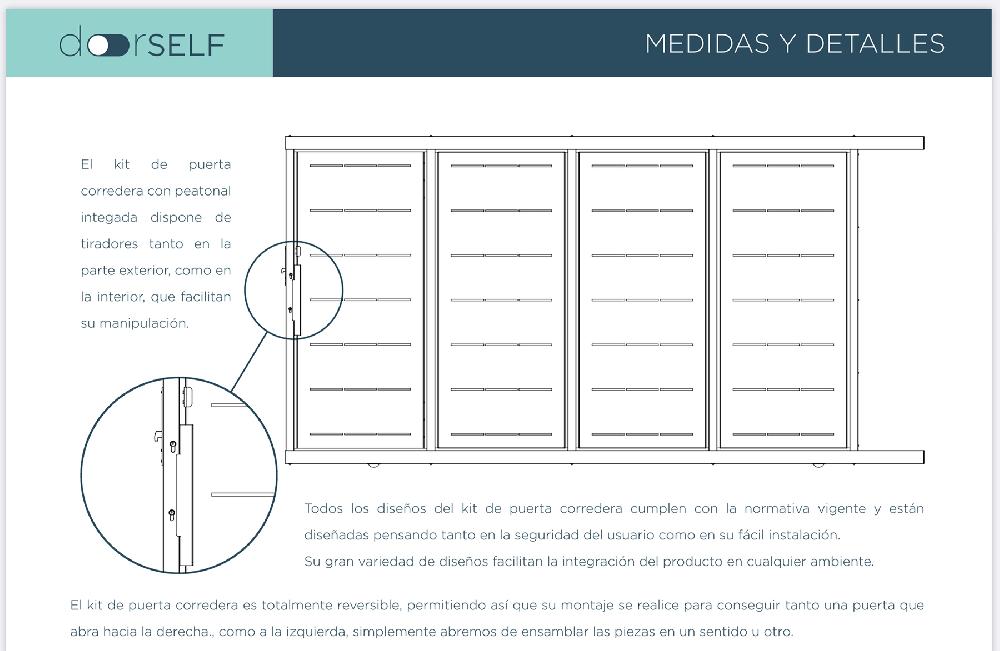 doorSELF

MEDIDAS Y DETALLES

El kit de puerta corredera con peatonal integada dispone de tiradores tanto en la parte exterior, como en la interior, que facilitan su manipulación.

Todos los diseños del kit de puerta corredera cumplen con la normativa vigente y están diseñadas pensando tanto en la seguridad del usuario como en su fácil instalación.
Su gran variedad de diseños facilitan la integración del producto en cualquier ambiente.

El kit de puerta corredera es totalmente reversible, permitiendo así que su montaje se realice para conseguir tanto una puerta que abra hacia la derecha., como a la izquierda, simplemente abremos de ensamblar las piezas en un sentido u otro.