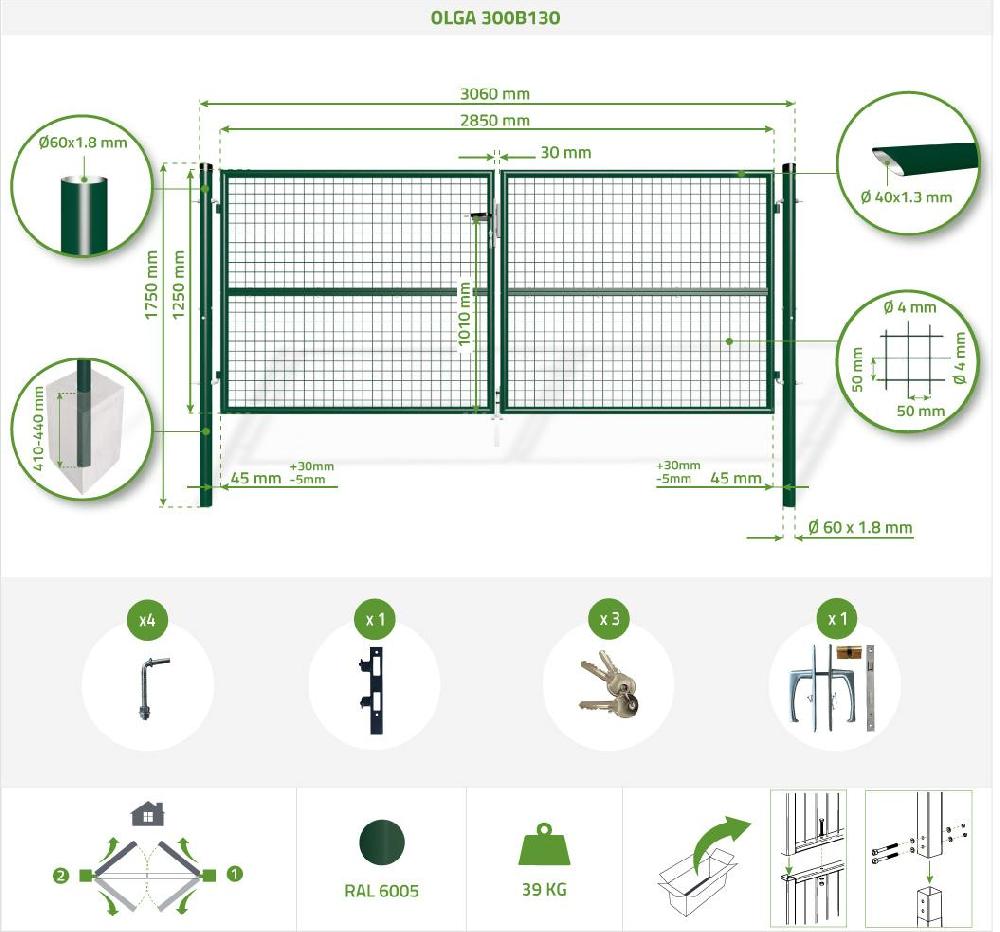 OLGA 300B130

3060 mm
2850 mm
30 mm
Ø60x1.8 mm
Ø 40x1.3 mm
1750 mm
1250 mm
1010 mm
Ø 4 mm
50 mm
Ø 4 mm
50 mm
410-440 mm
45 mm
+30mm
-5mm
+30mm
-5mm
45 mm
Ø 60 x 1.8 mm

x4
x 1
x 3
x 1

2
1
RAL 6005
39 KG