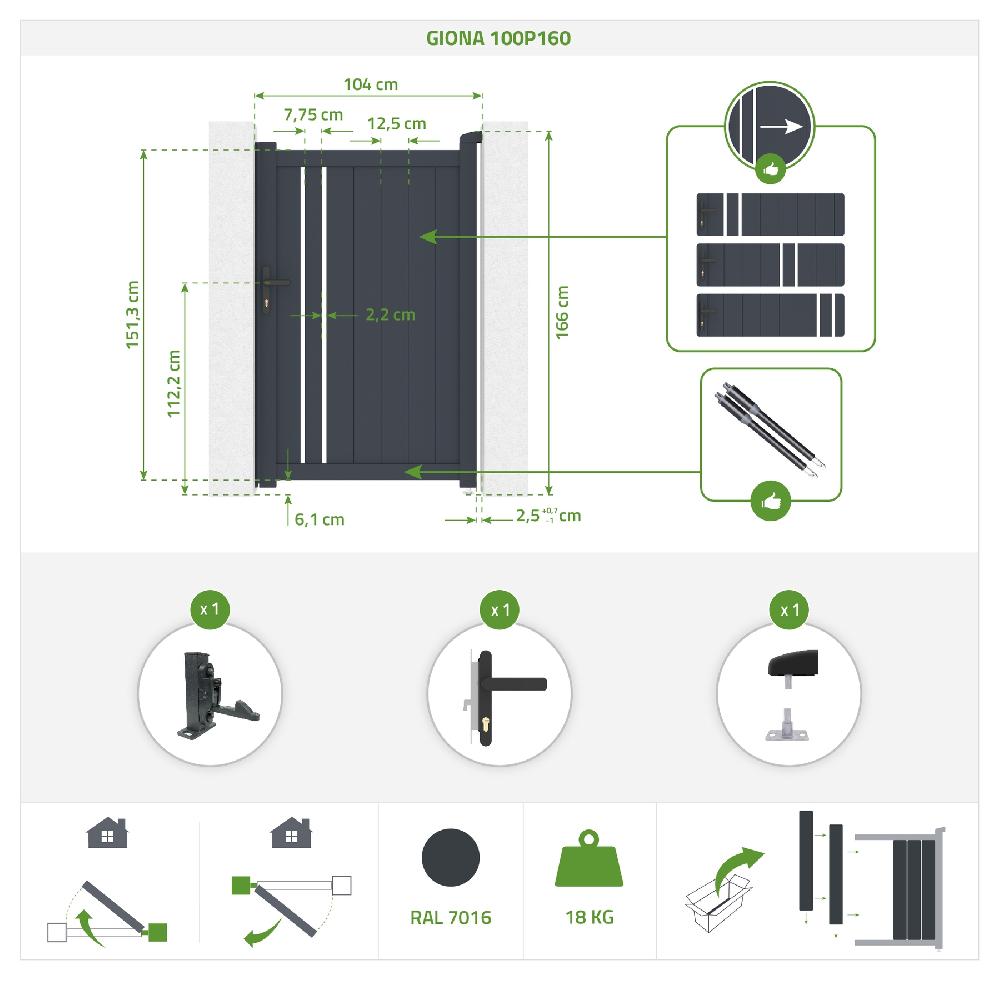 GIONA 100P160

104 cm
7,75 cm
12,5 cm
151,3 cm
112,2 cm
2,2 cm
166 cm
6,1 cm
$2,5^{+0,7}_{-1}$ cm

x 1
x 1
x 1

RAL 7016
18 KG