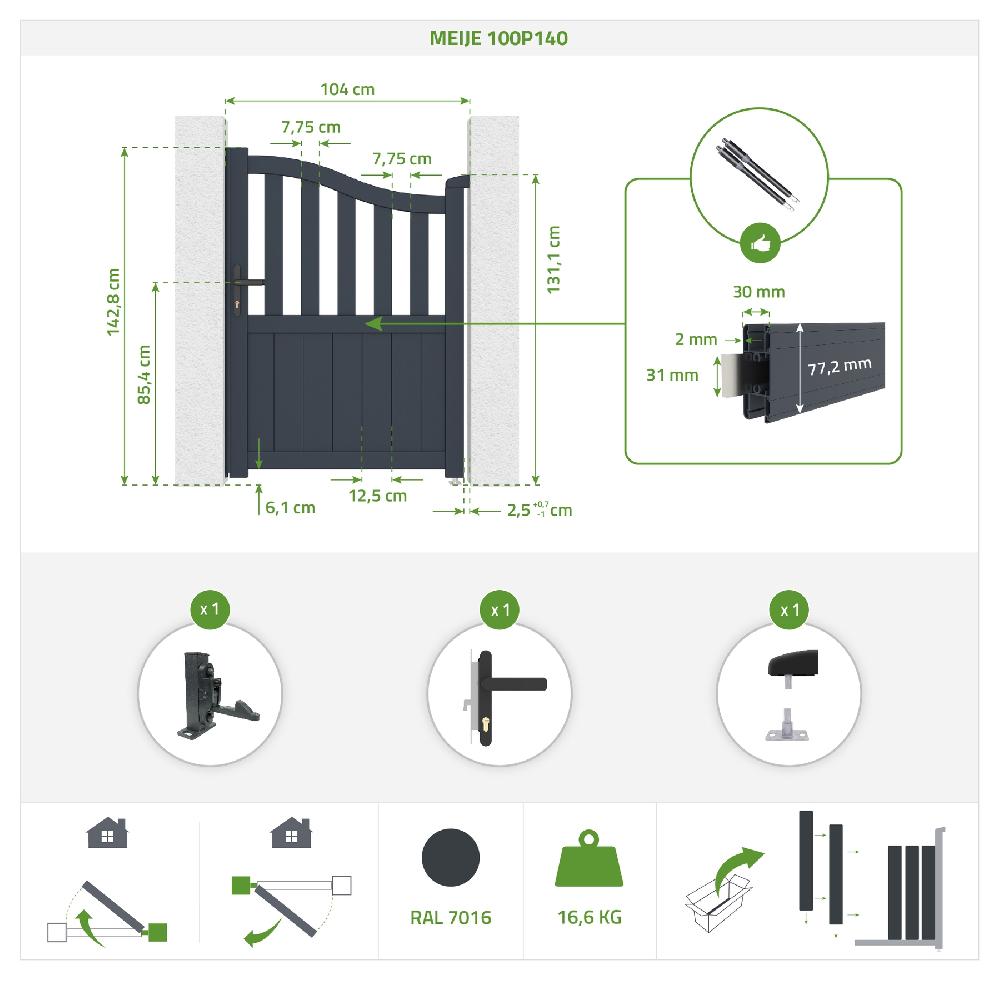 MEIJE 100P140

104 cm

7,75 cm

7,75 cm

142,8 cm

85,4 cm

131,1 cm

6,1 cm

12,5 cm

$2,5^{+0,7}_{-1}$ cm

30 mm

2 mm

31 mm

77,2 mm

x 1

x 1

x 1

RAL 7016

16,6 KG