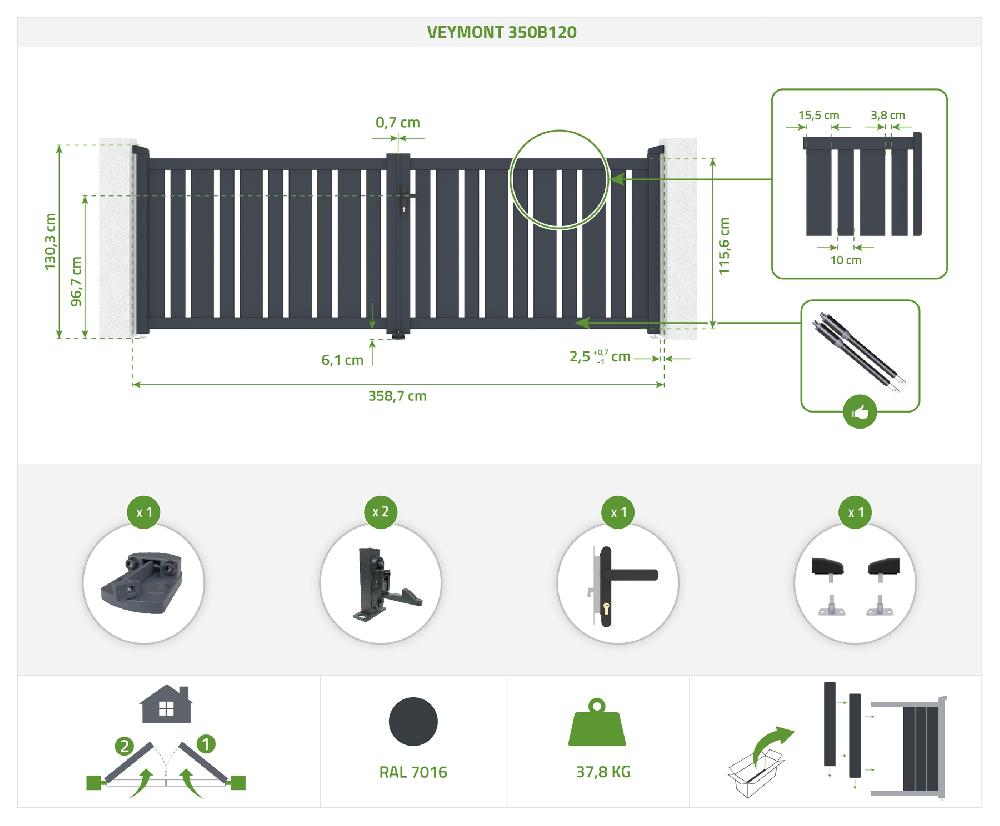 VEYMONT 350B120

0,7 cm
130,3 cm
96,7 cm
115,6 cm
6,1 cm
$2,5^{+0,7}_{-1}$ cm
358,7 cm
15,5 cm
3,8 cm
10 cm

x 1
x 2
x 1
x 1

2
1
RAL 7016
37,8 KG