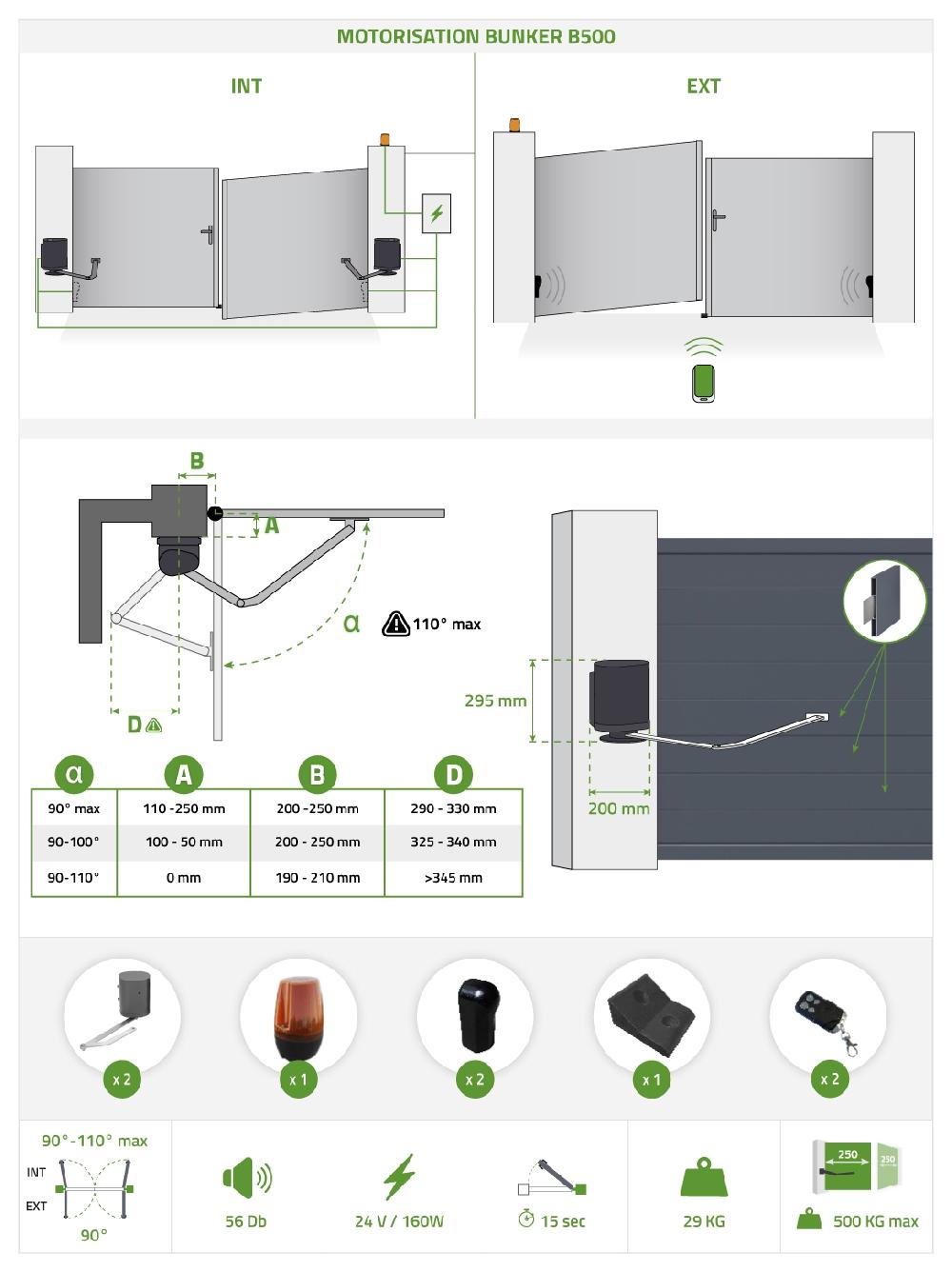 MOTORISATION BUNKER B500

INT

EXT

B

A

α

110° max

D

295 mm

200 mm

| α | A | B | D |
|---|---|---|---|
| 90° max | 110 -250 mm | 200 -250 mm | 290 - 330 mm |
| 90-100° | 100 - 50 mm | 200 - 250 mm | 325 - 340 mm |
| 90-110° | 0 mm | 190 - 210 mm | >345 mm |

x 2

x 1

x 2

x 1

x 2

90°-110° max

INT

EXT

90°

56 Db

24 V / 160W

15 sec

29 KG

250

250

500 KG max