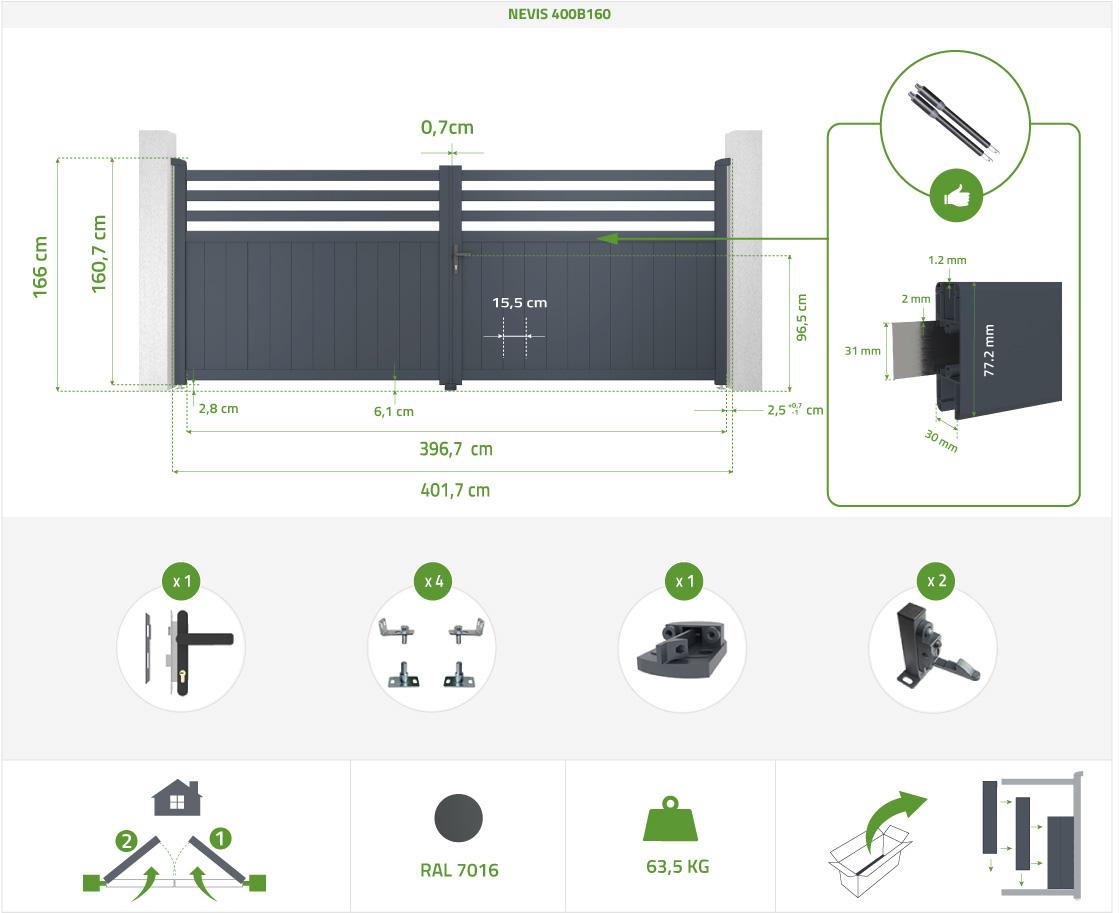 NEVIS 400B160

0,7cm

166 cm

160,7 cm

15,5 cm

96,5 cm

2,8 cm

6,1 cm

$2,5^{+0,7}_{-1}$ cm

396,7 cm

401,7 cm

1.2 mm

2 mm

31 mm

77.2 mm

30 mm

x 1

x 4

x 1

x 2

2

1

RAL 7016

63,5 KG