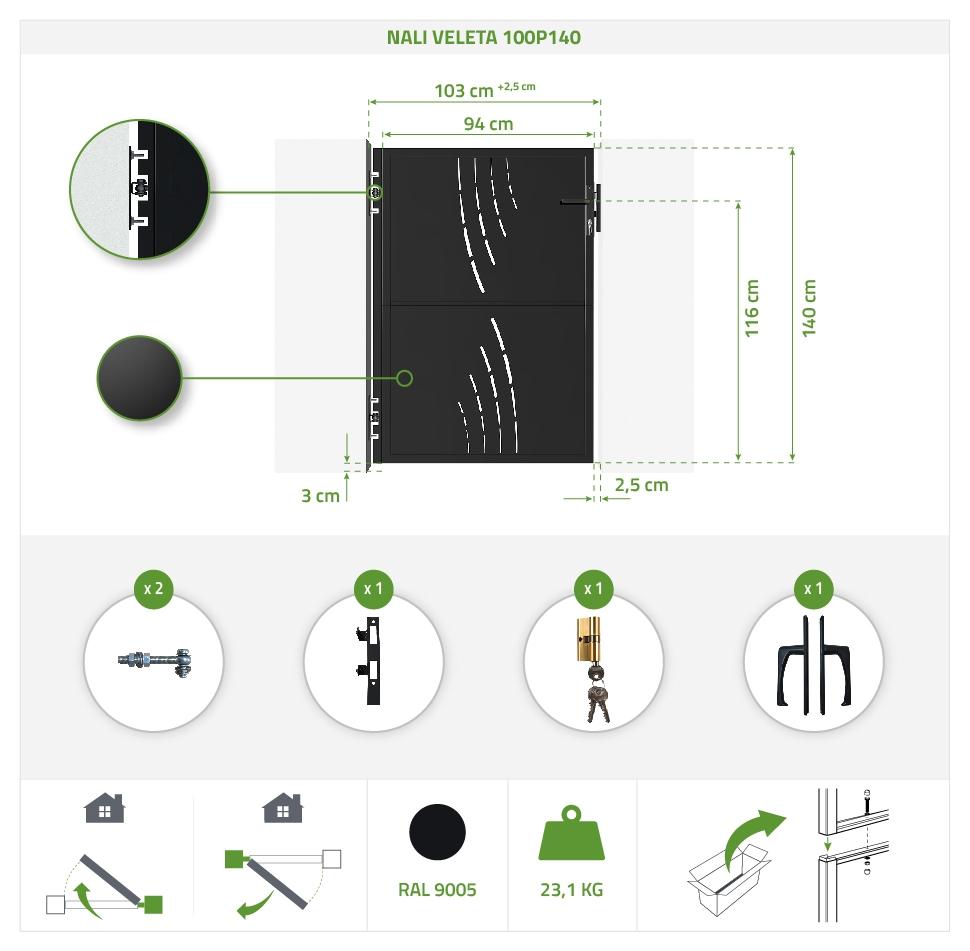 NALI VELETA 100P140

103 cm $^{+2,5\text{ cm}}$

94 cm

116 cm

140 cm

3 cm

2,5 cm

x 2

x 1

x 1

x 1

RAL 9005

23,1 KG