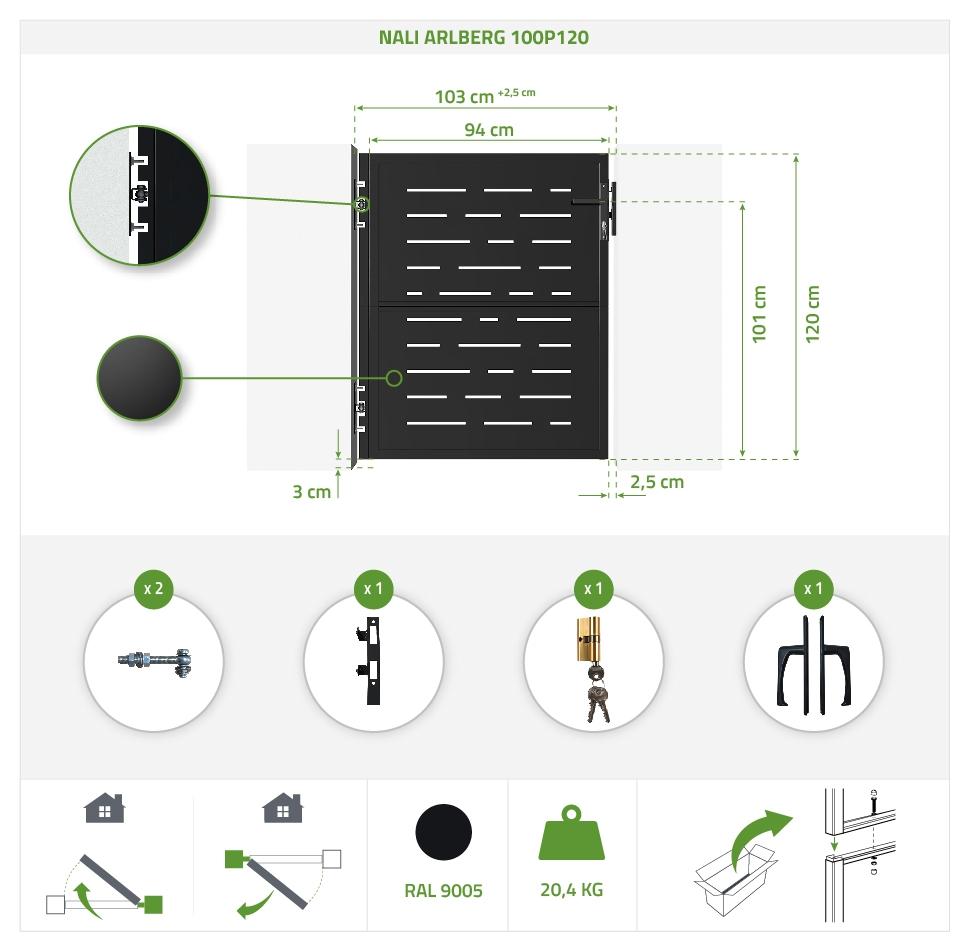 NALI ARLBERG 100P120

103 cm $^{+2,5\text{ cm}}$

94 cm

101 cm

120 cm

3 cm

2,5 cm

x 2

x 1

x 1

x 1

RAL 9005

20,4 KG