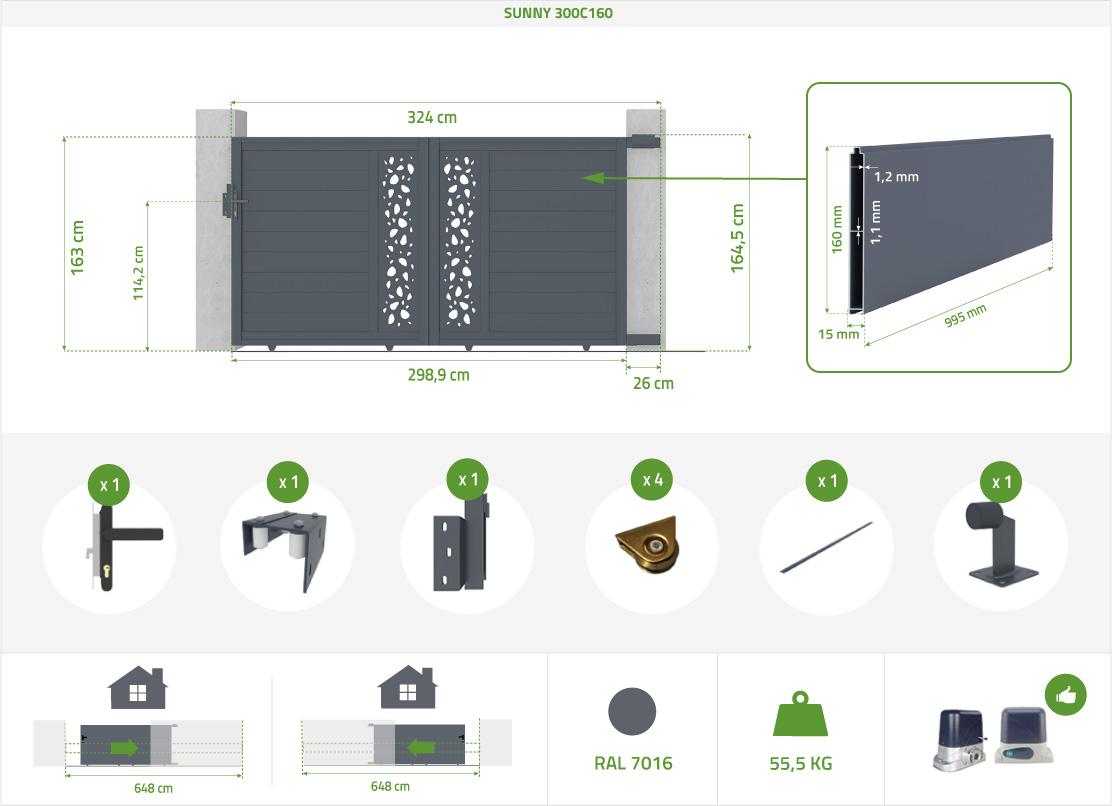 SUNNY 300C160

324 cm

163 cm

114,2 cm

164,5 cm

298,9 cm

26 cm

1,2 mm

160 mm

1,1 mm

15 mm

995 mm

x 1

x 1

x 1

x 4

x 1

x 1

648 cm

648 cm

RAL 7016

55,5 KG