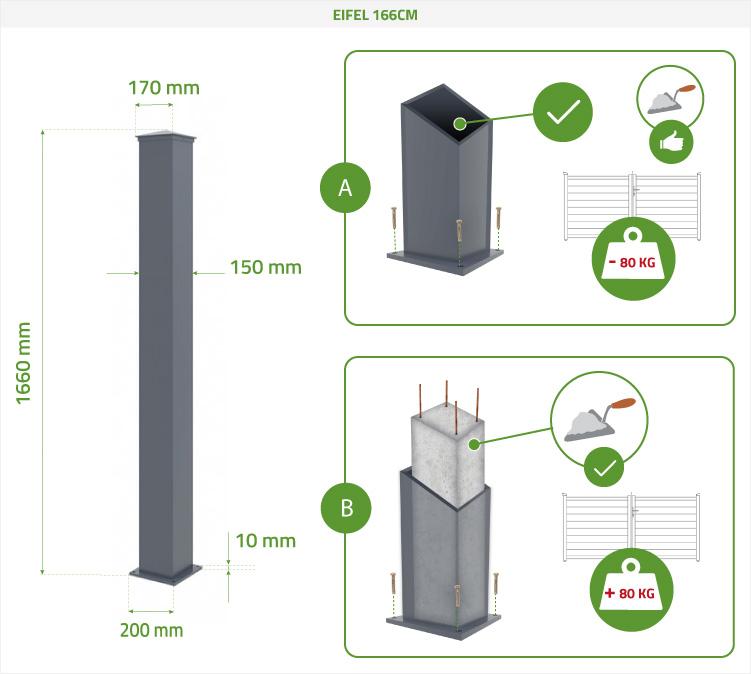 EIFEL 166CM

170 mm

1660 mm

150 mm

10 mm

200 mm

A

- 80 KG

B

+ 80 KG