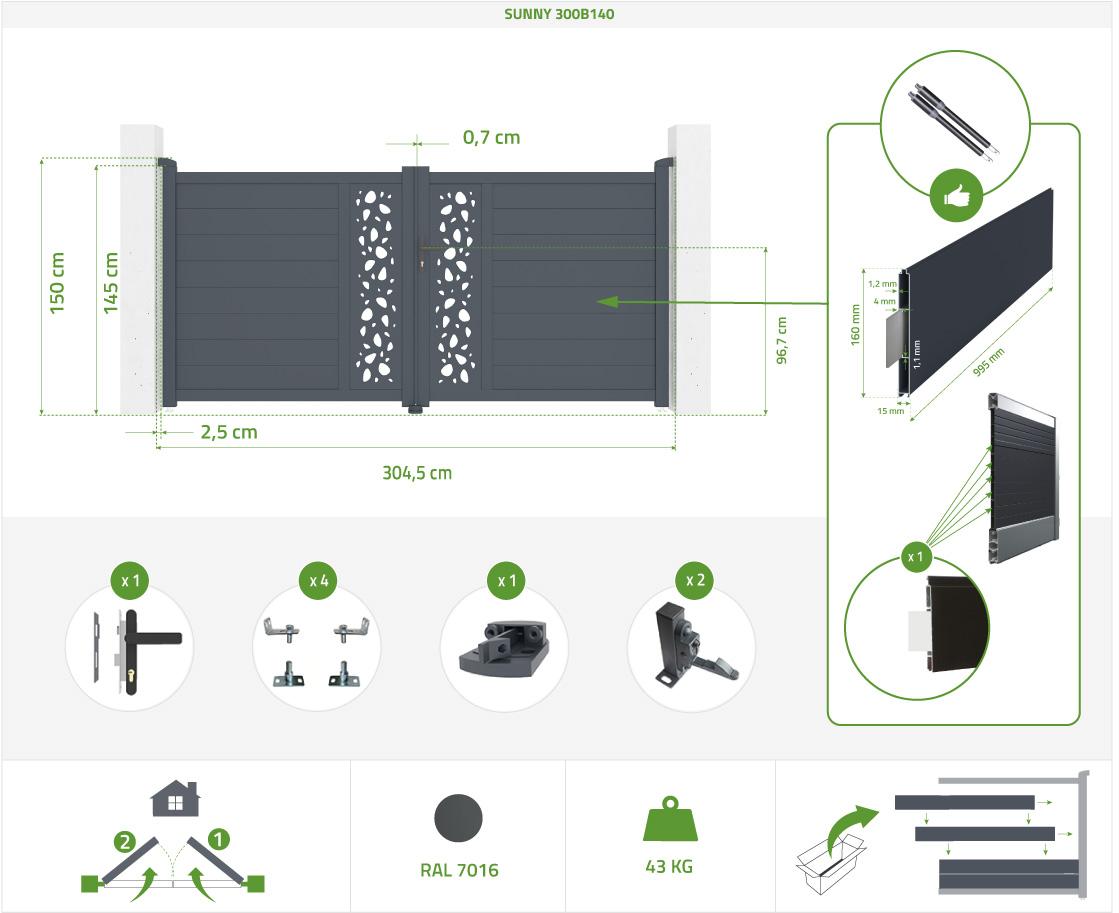 SUNNY 300B140

0,7 cm

150 cm

145 cm

96,7 cm

2,5 cm

304,5 cm

1,2 mm
4 mm
160 mm
1,1 mm
15 mm
995 mm

x 1

x 1

x 4

x 1

x 2

2
1

RAL 7016

43 KG