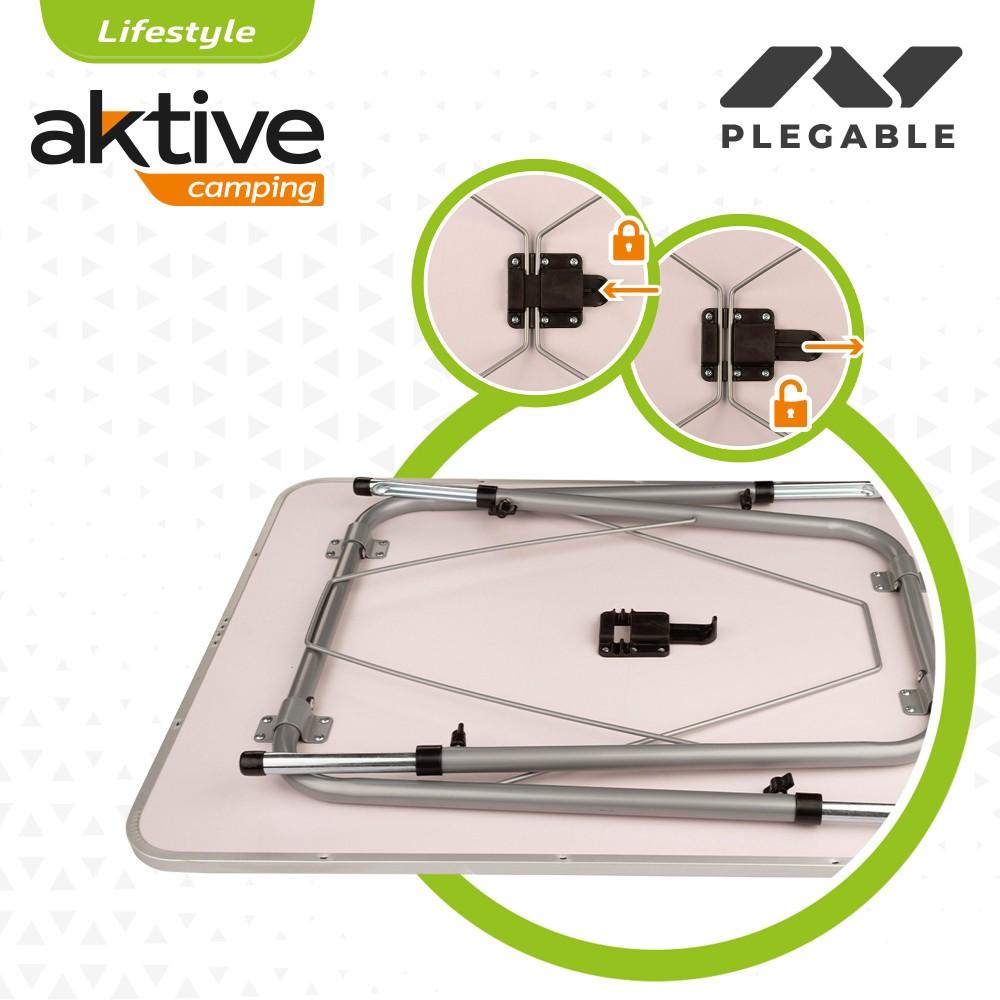 Lifestyle

aktive
camping

PLEGABLE