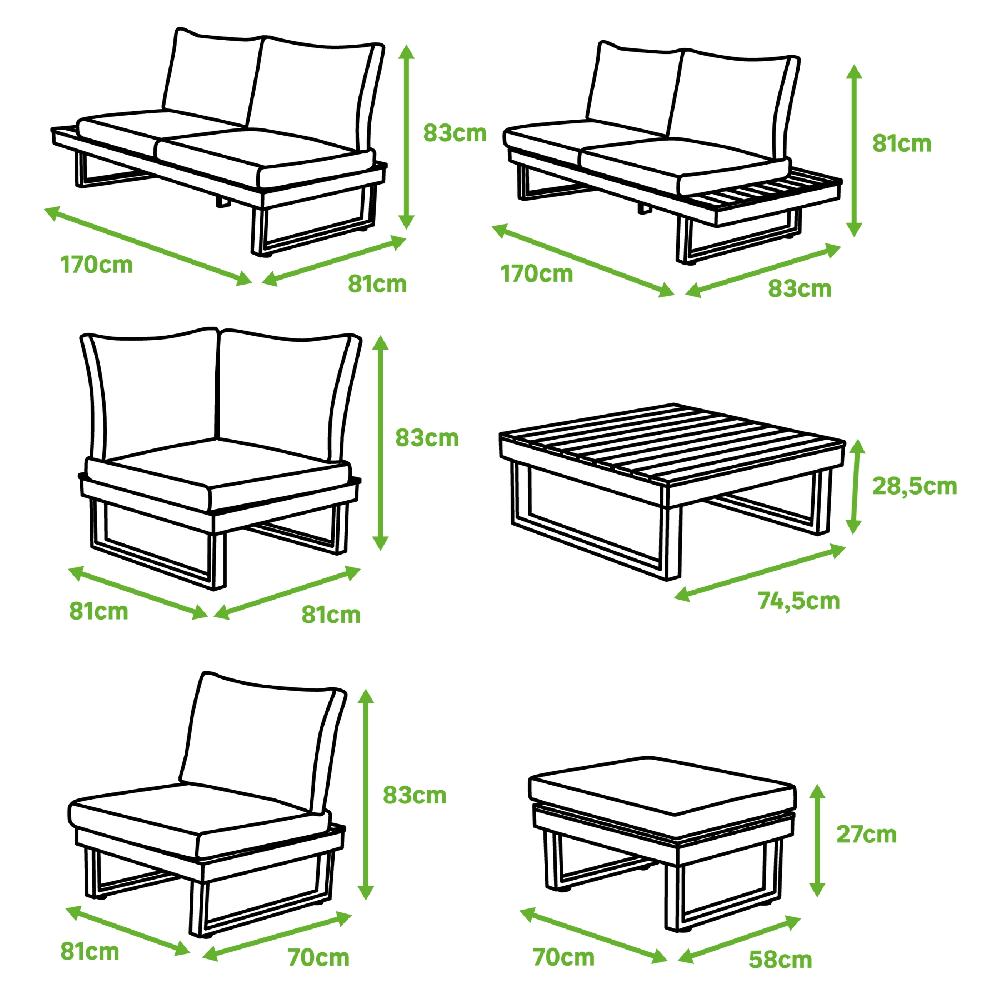 83cm
170cm
81cm

81cm
170cm
83cm

83cm
81cm
81cm

28,5cm
74,5cm

83cm
81cm
70cm

27cm
70cm
58cm