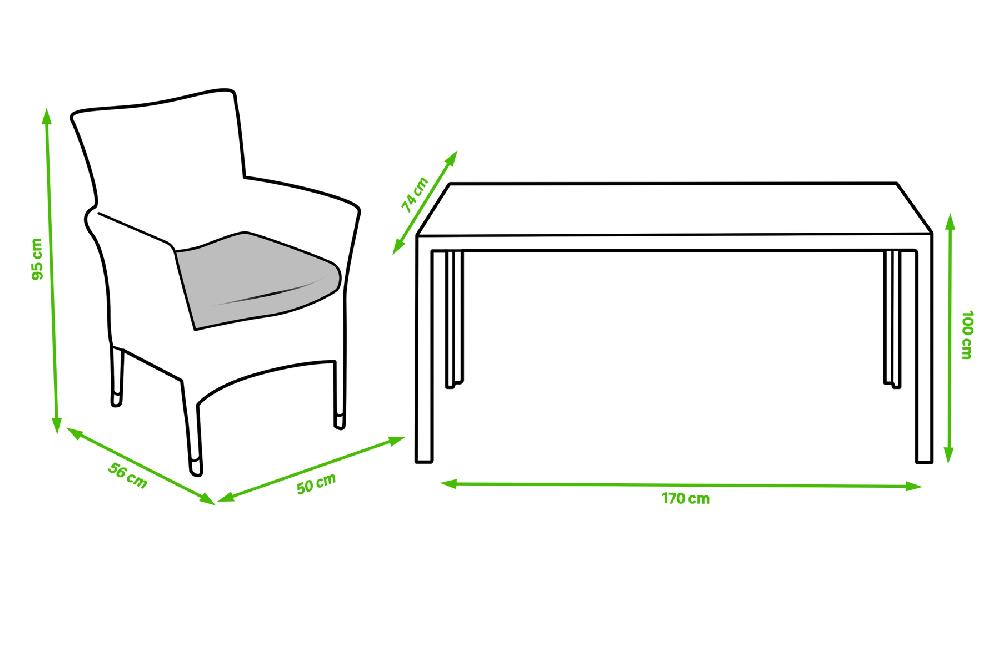 95 cm

56 cm

50 cm

74 cm

100 cm

170 cm