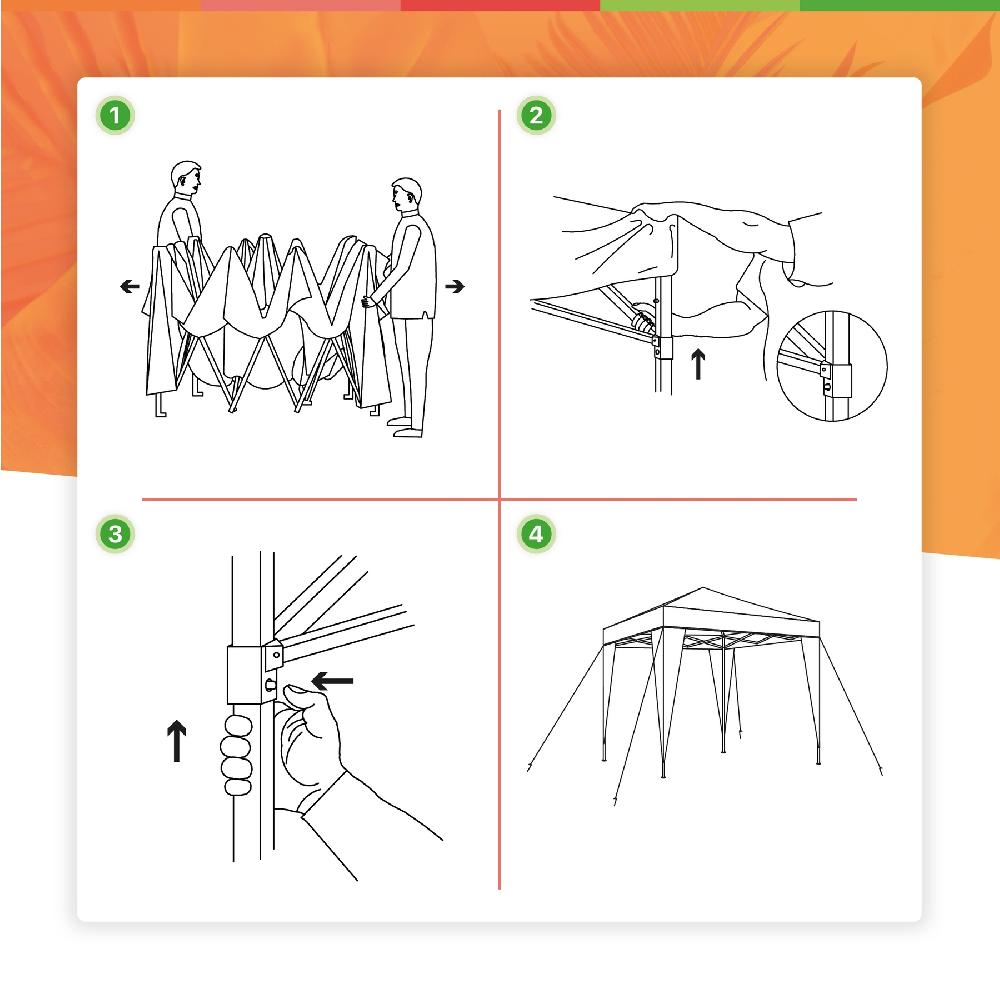 1

2

3

4