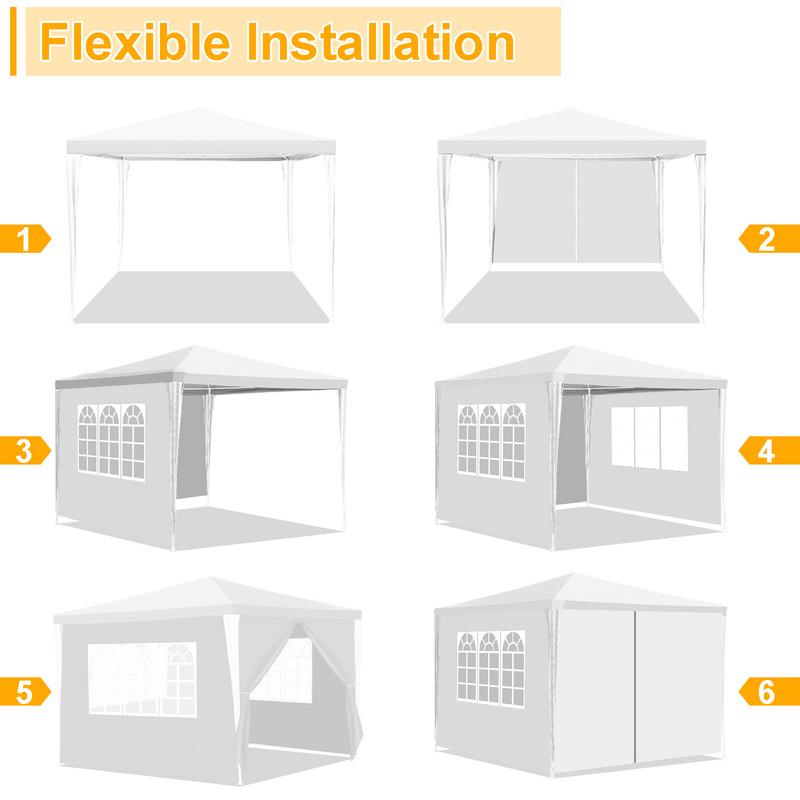 Flexible Installation

1

2

3

4

5

6