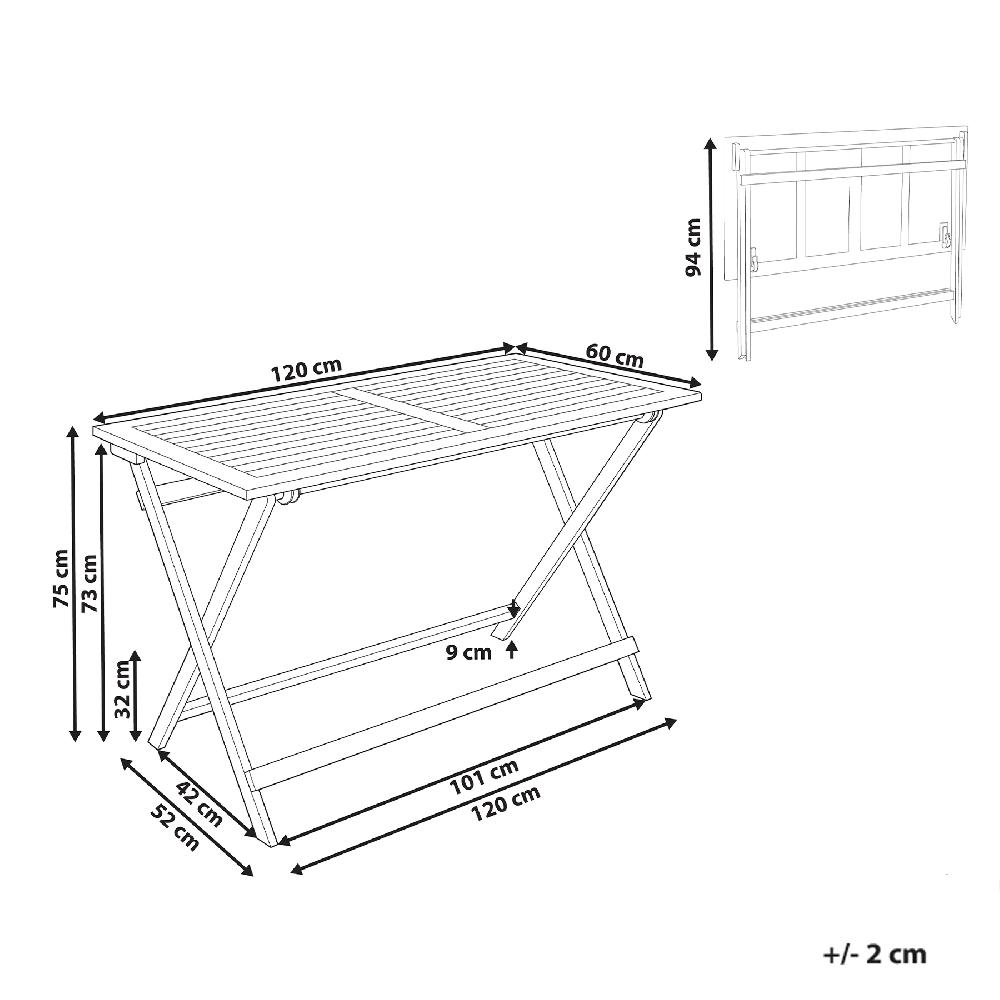 94 cm

120 cm

60 cm

75 cm

73 cm

32 cm

9 cm

42 cm

52 cm

101 cm

120 cm

+/- 2 cm