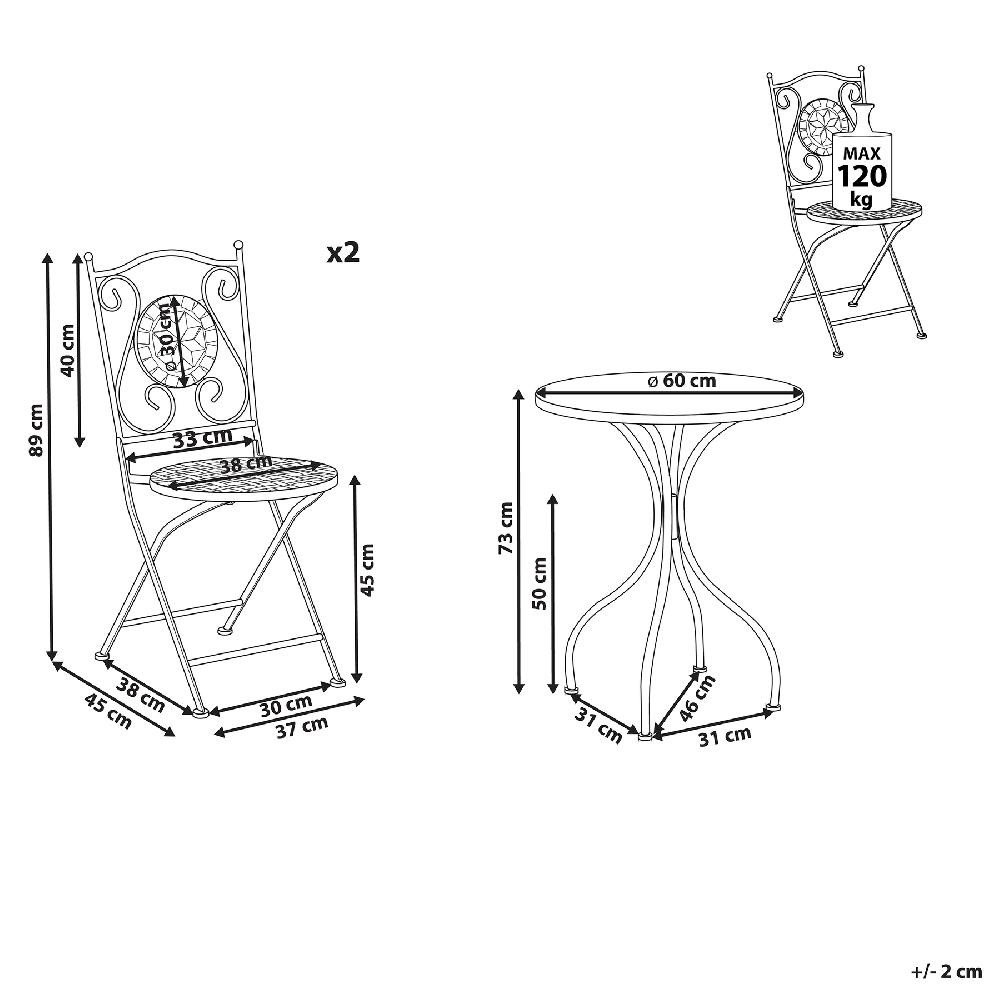 MAX
120
kg

x2

89 cm
40 cm
ø 30 cm
33 cm
38 cm
45 cm
38 cm
45 cm
30 cm
37 cm

ø 60 cm
73 cm
50 cm
31 cm
46 cm
31 cm

+/- 2 cm