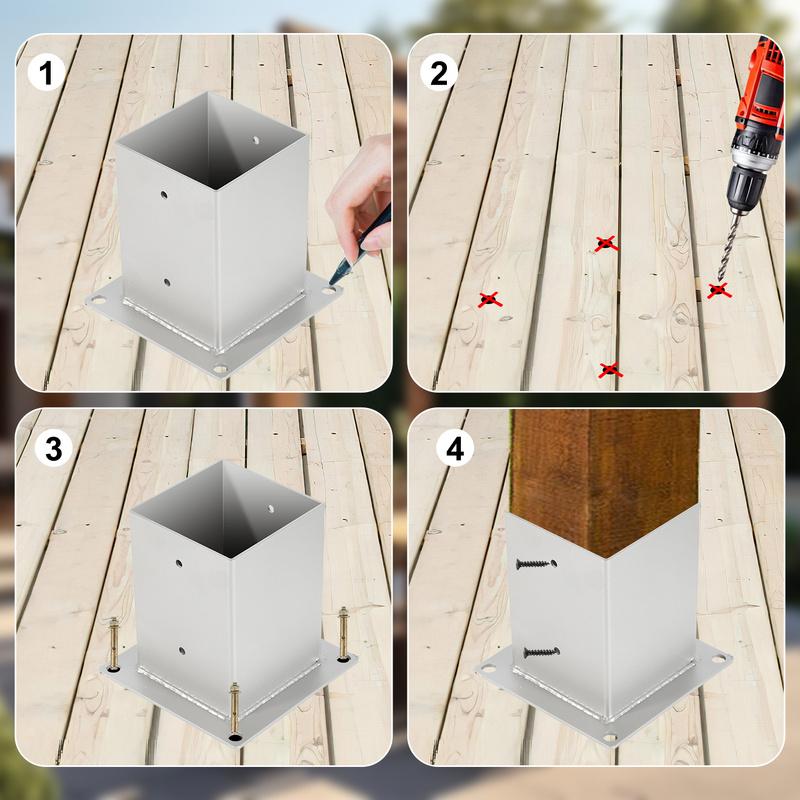 1

2

3

4