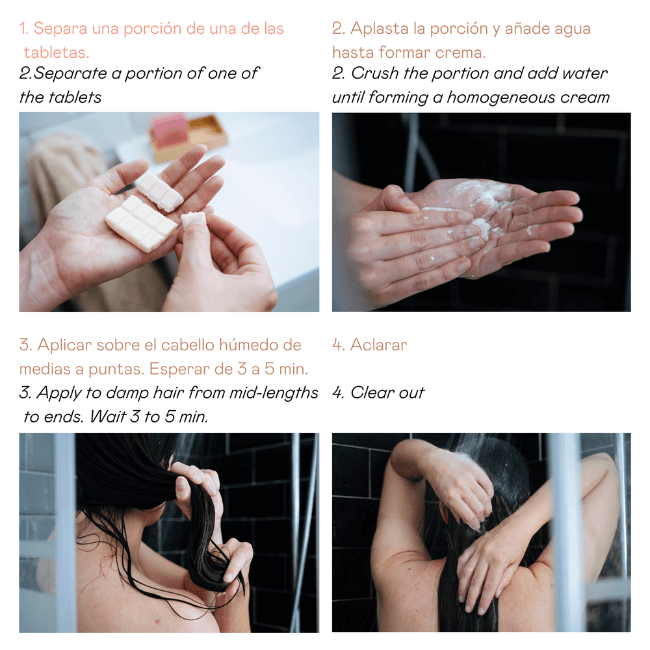 1. Separa una porción de una de las tabletas.
2.Separate a portion of one of the tablets

2. Aplasta la porción y añade agua hasta formar crema.
2. Crush the portion and add water until forming a homogeneous cream

3. Aplicar sobre el cabello húmedo de medias a puntas. Esperar de 3 a 5 min.
3. Apply to damp hair from mid-lengths to ends. Wait 3 to 5 min.

4. Aclarar
4. Clear out