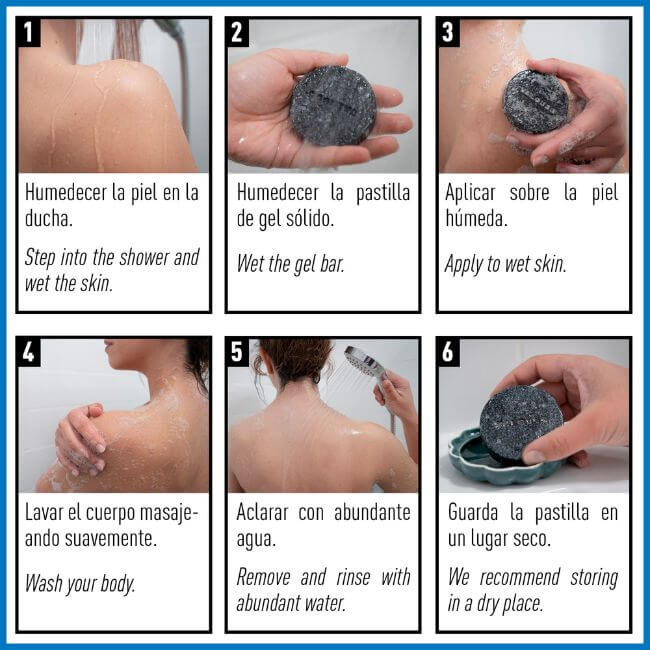 1

Humedecer la piel en la ducha.

Step into the shower and wet the skin.

2

Humedecer la pastilla de gel sólido.

Wet the gel bar.

3

Aplicar sobre la piel húmeda.

Apply to wet skin.

4

Lavar el cuerpo masajeando suavemente.

Wash your body.

5

Aclarar con abundante agua.

Remove and rinse with abundant water.

6

Guarda la pastilla en un lugar seco.

We recommend storing in a dry place.