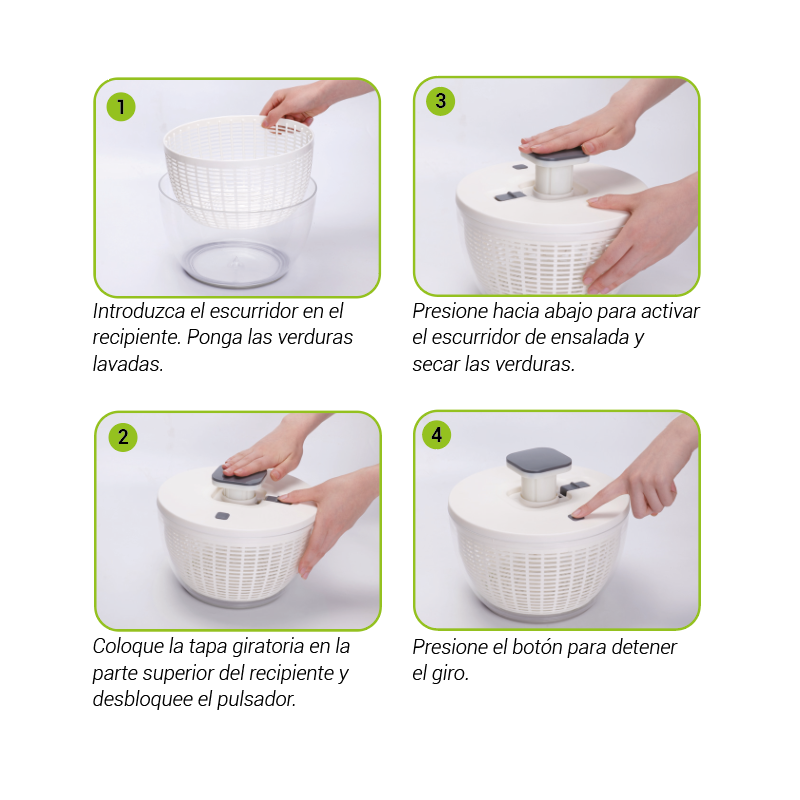 1

Introduzca el escurridor en el recipiente. Ponga las verduras lavadas.

2

Coloque la tapa giratoria en la parte superior del recipiente y desbloquee el pulsador.

3

Presione hacia abajo para activar el escurridor de ensalada y secar las verduras.

4

Presione el botón para detener el giro.