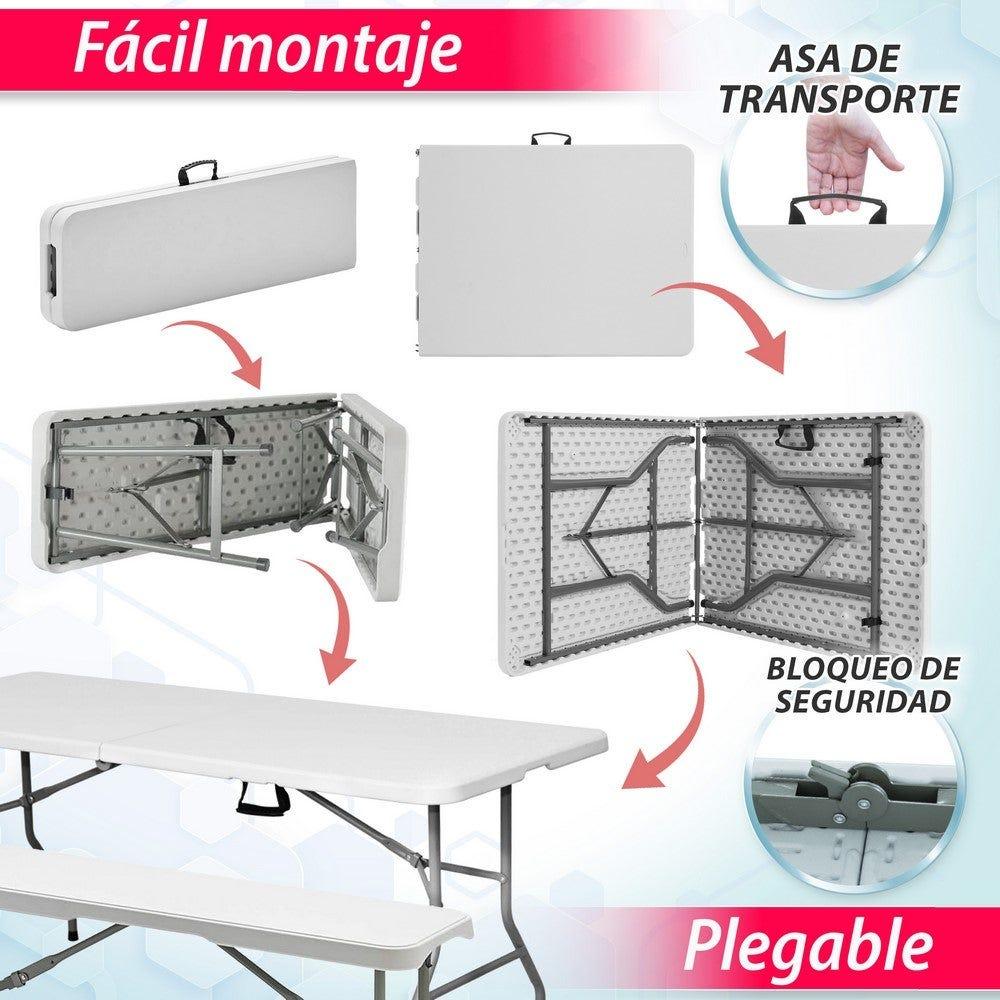 Fácil montaje

ASA DE TRANSPORTE

BLOQUEO DE SEGURIDAD

Plegable