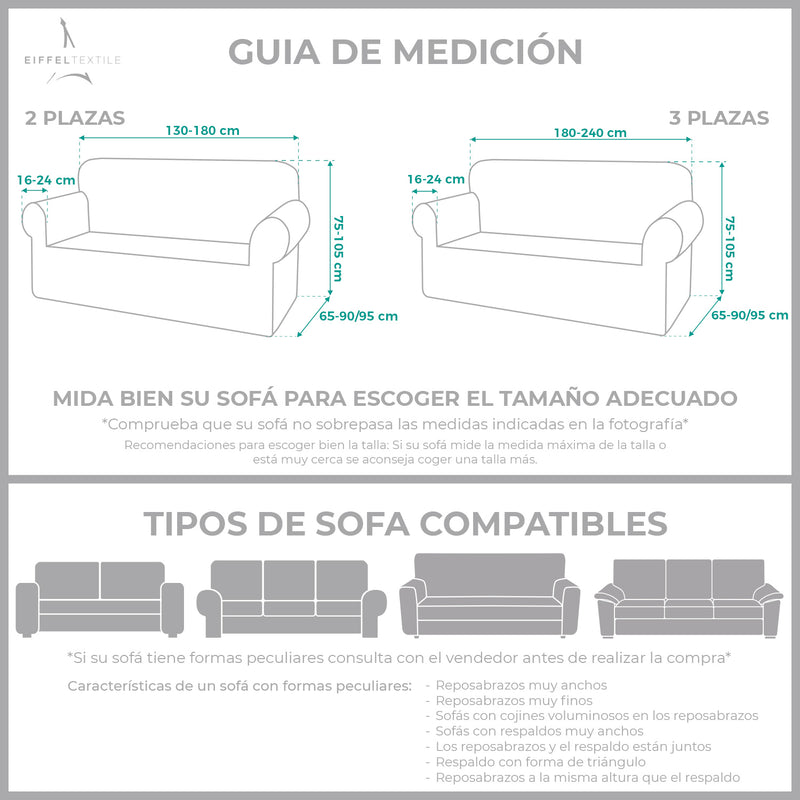 EIFFELTEXTILE

GUIA DE MEDICIÓN

2 PLAZAS

130-180 cm

16-24 cm

75-105 cm

65-90/95 cm

3 PLAZAS

180-240 cm

16-24 cm

75-105 cm

65-90/95 cm

MIDA BIEN SU SOFÁ PARA ESCOGER EL TAMAÑO ADECUADO

*Comprueba que su sofá no sobrepasa las medidas indicadas en la fotografía*

Recomendaciones para escoger bien la talla: Si su sofá mide la medida máxima de la talla o está muy cerca se aconseja coger una talla más.

TIPOS DE SOFA COMPATIBLES

*Si su sofá tiene formas peculiares consulta con el vendedor antes de realizar la compra*

Características de un sofá con formas peculiares:
- Reposabrazos muy anchos
- Reposabrazos muy finos
- Sofás con cojines voluminosos en los reposabrazos
- Sofás con respaldos muy anchos
- Los reposabrazos y el respaldo están juntos
- Respaldo con forma de triángulo
- Reposabrazos a la misma altura que el respaldo