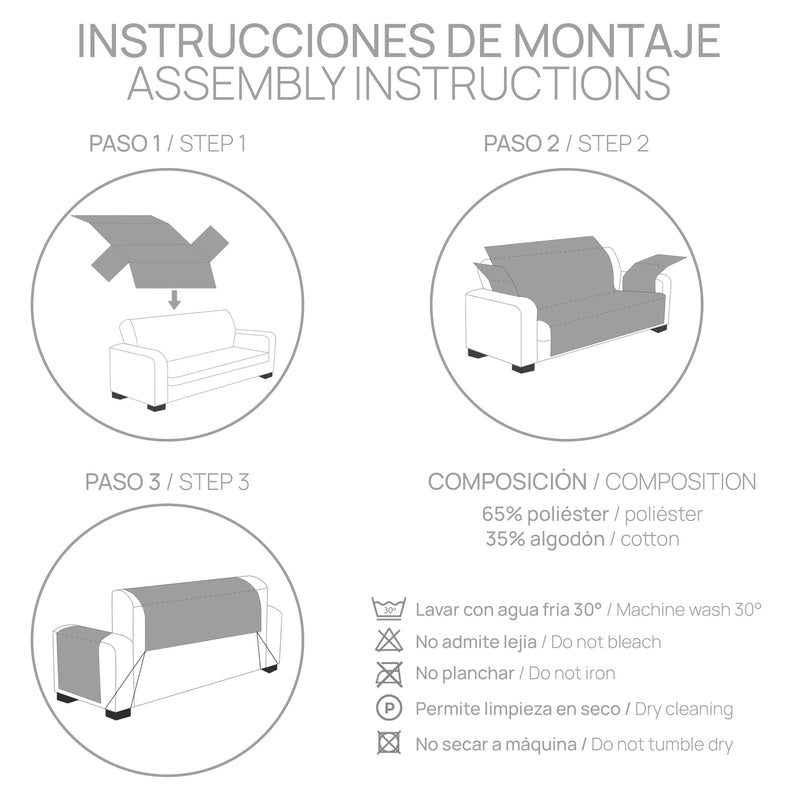 INSTRUCCIONES DE MONTAJE
ASSEMBLY INSTRUCTIONS

PASO 1 / STEP 1

PASO 2 / STEP 2

PASO 3 / STEP 3

COMPOSICIÓN / COMPOSITION
65% poliéster / poliéster
35% algodón / cotton

30°
Lavar con agua fria 30° / Machine wash 30°
No admite lejia / Do not bleach
No planchar / Do not iron
P
Permite limpieza en seco / Dry cleaning
No secar a máquina / Do not tumble dry