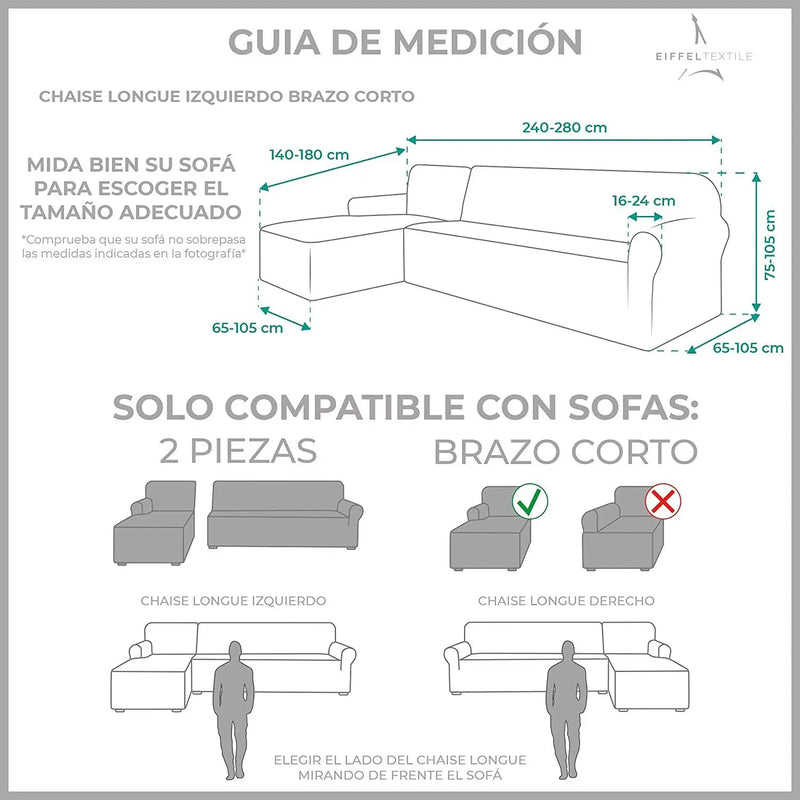 GUIA DE MEDICIÓN

EIFFELTEXTILE

CHAISE LONGUE IZQUIERDO BRAZO CORTO

MIDA BIEN SU SOFÁ PARA ESCOGER EL TAMAÑO ADECUADO

*Comprueba que su sofá no sobrepasa las medidas indicadas en la fotografía*

140-180 cm

240-280 cm

16-24 cm

75-105 cm

65-105 cm

65-105 cm

SOLO COMPATIBLE CON SOFAS:

2 PIEZAS

BRAZO CORTO

CHAISE LONGUE IZQUIERDO

CHAISE LONGUE DERECHO

ELEGIR EL LADO DEL CHAISE LONGUE MIRANDO DE FRENTE EL SOFÁ