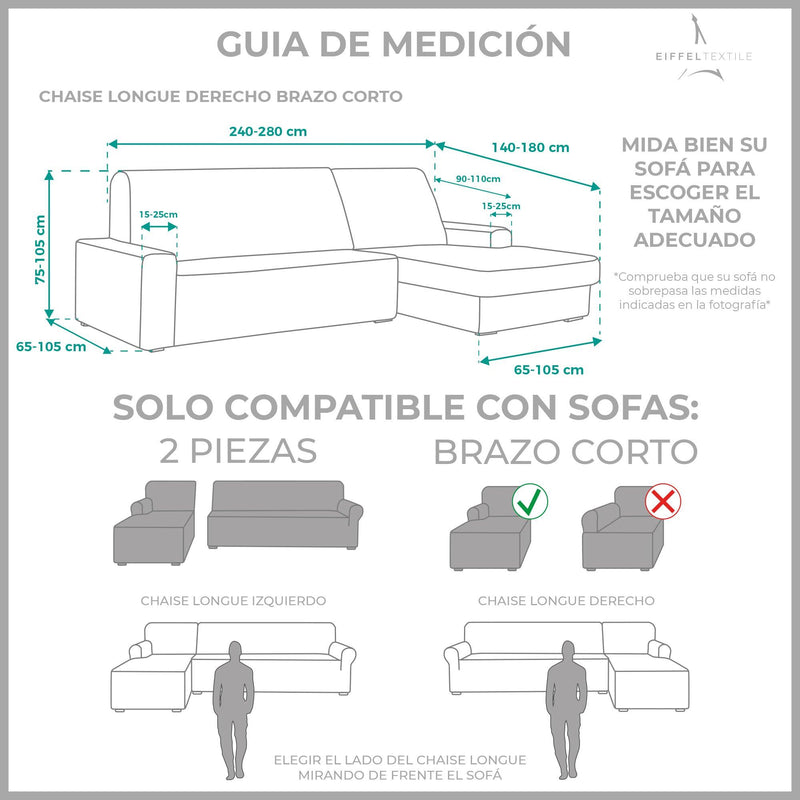 GUIA DE MEDICIÓN

EIFFELTEXTILE

CHAISE LONGUE DERECHO BRAZO CORTO

240-280 cm

140-180 cm

90-110cm

15-25cm

15-25cm

75-105 cm

65-105 cm

65-105 cm

MIDA BIEN SU SOFÁ PARA ESCOGER EL TAMAÑO ADECUADO

*Comprueba que su sofá no sobrepasa las medidas indicadas en la fotografía*

SOLO COMPATIBLE CON SOFAS:

2 PIEZAS

BRAZO CORTO

CHAISE LONGUE IZQUIERDO

CHAISE LONGUE DERECHO

ELEGIR EL LADO DEL CHAISE LONGUE MIRANDO DE FRENTE EL SOFÁ