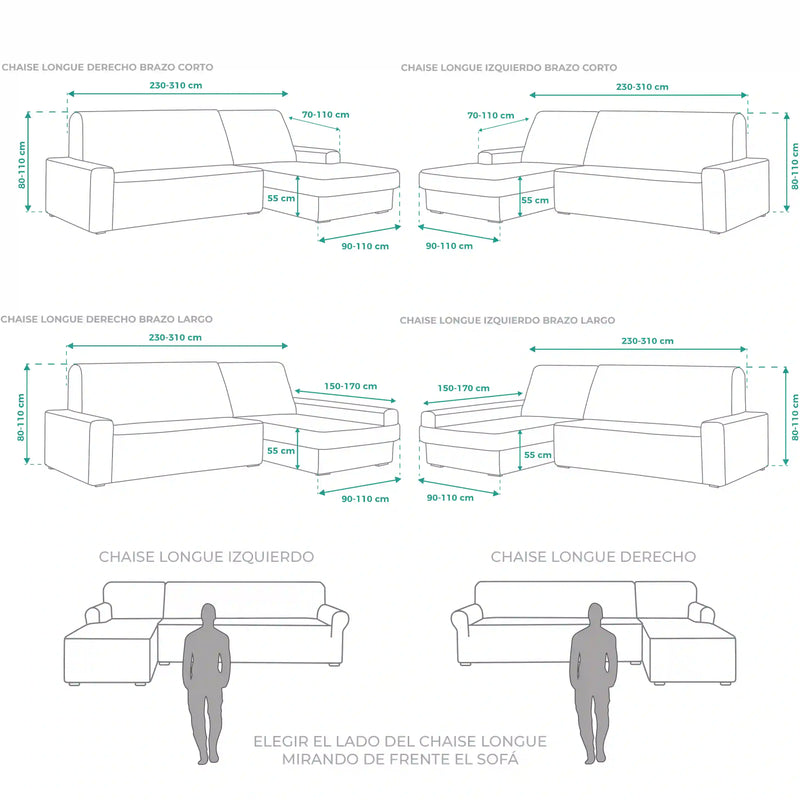 CHAISE LONGUE DERECHO BRAZO CORTO

230-310 cm
70-110 cm
80-110 cm
55 cm
90-110 cm

CHAISE LONGUE IZQUIERDO BRAZO CORTO

230-310 cm
70-110 cm
80-110 cm
55 cm
90-110 cm

CHAISE LONGUE DERECHO BRAZO LARGO

230-310 cm
150-170 cm
80-110 cm
55 cm
90-110 cm

CHAISE LONGUE IZQUIERDO BRAZO LARGO

230-310 cm
150-170 cm
80-110 cm
55 cm
90-110 cm

CHAISE LONGUE IZQUIERDO

CHAISE LONGUE DERECHO

ELEGIR EL LADO DEL CHAISE LONGUE
MIRANDO DE FRENTE EL SOFÁ